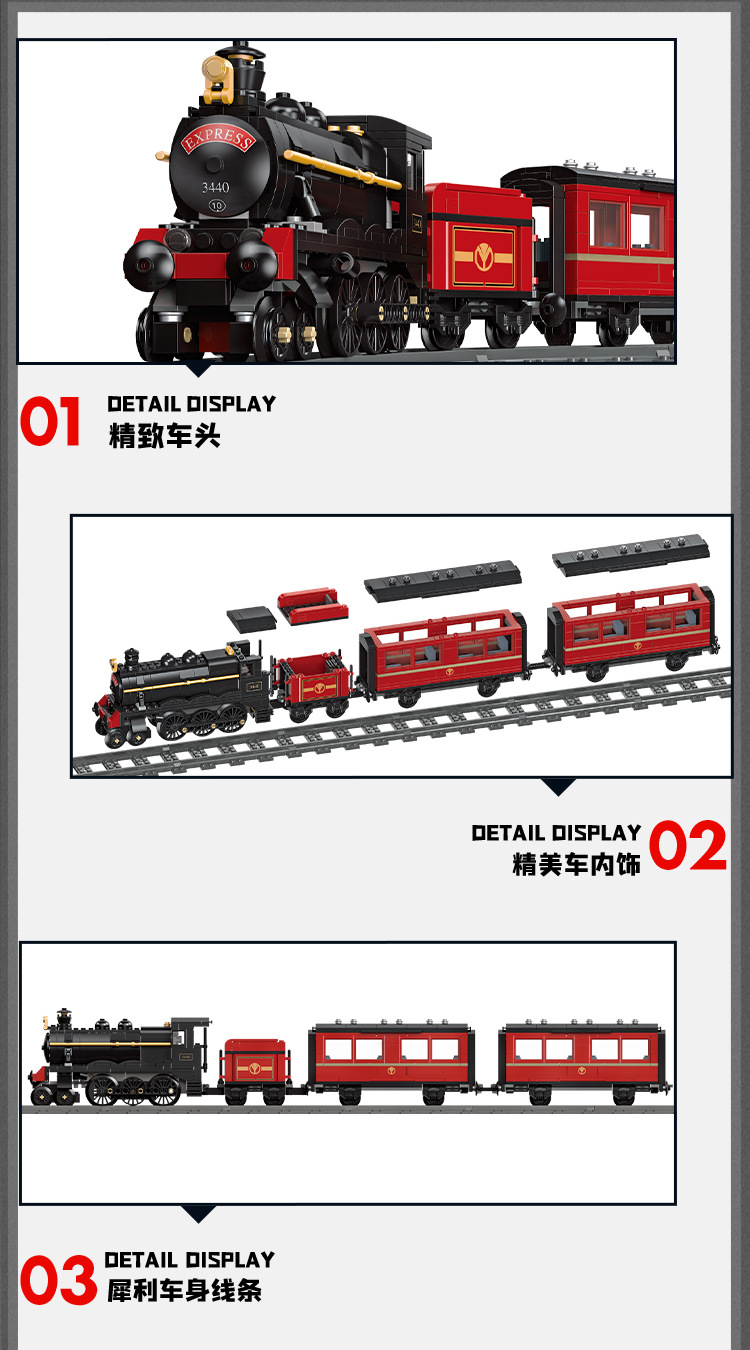 EXPRESS
3440
10

01
DETAIL DISPLAY
精致车头

DETAIL DISPLAY
精美车内饰
02

03
DETAIL DISPLAY
犀利车身线条