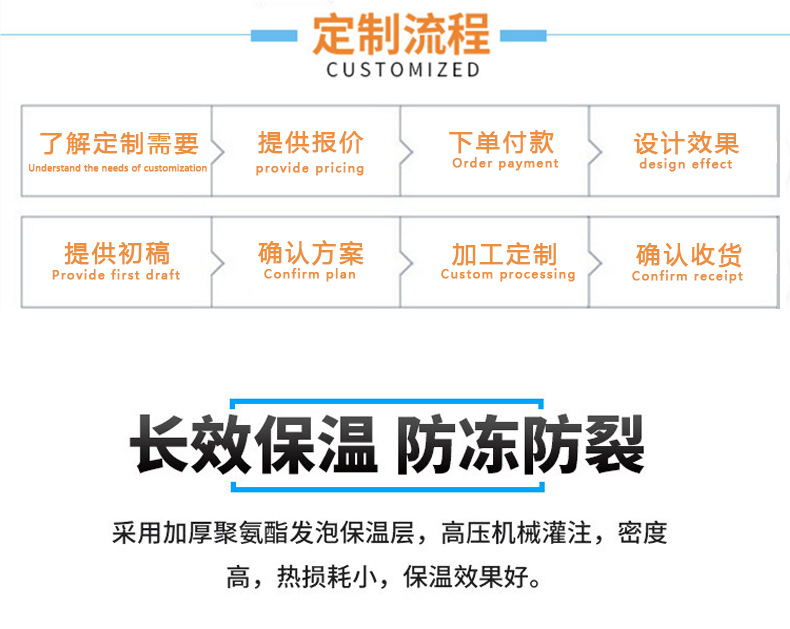 定制流程
CUSTOMIZED

了解定制需要
Understand the needs of customization

提供报价
provide pricing

下单付款
Order payment

设计效果
design effect

提供初稿
Provide first draft

确认方案
Confirm plan

加工定制
Custom processing

确认收货
Confirm receipt

长效保温 防冻防裂

采用加厚聚氨酯发泡保温层，高压机械灌注，密度高，热损耗小，保温效果好。