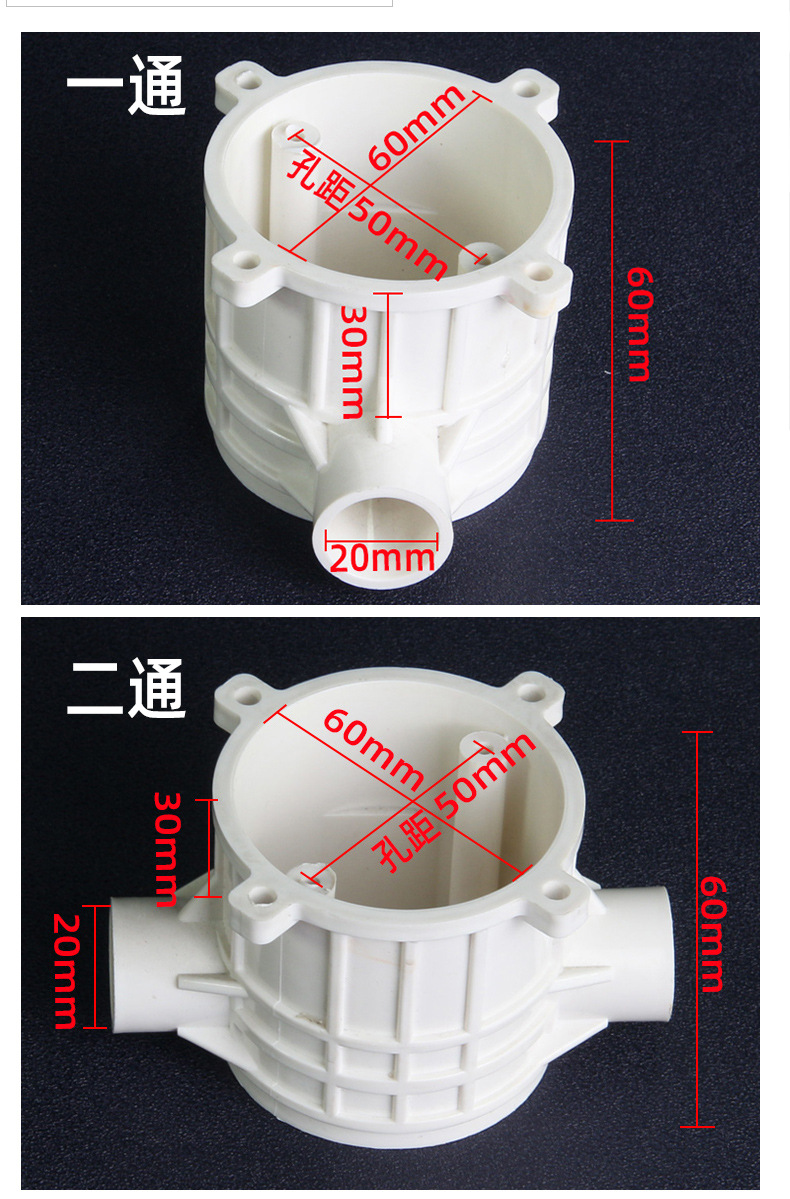 一通

60mm

孔距50mm

30mm

60mm

20mm

二通

60mm

孔距50mm

30mm

20mm

60mm