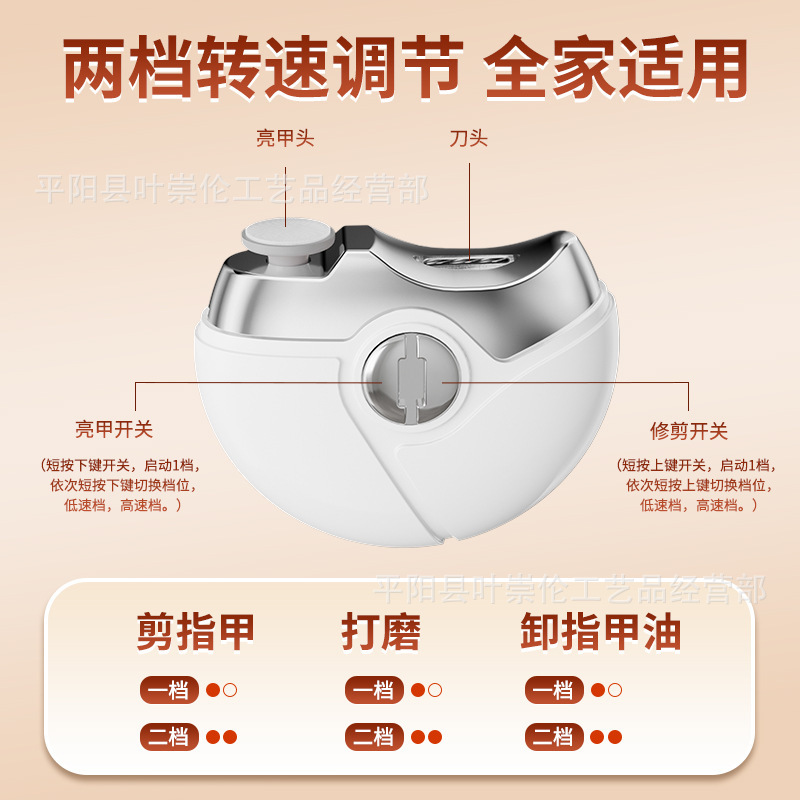 两档转速调节 全家适用

亮甲头

刀头

平阳县叶崇伦工艺品经营部

亮甲开关

（短按下键开关，启动1档，依次短按下键切换档位，低速档，高速档。）

修剪开关

（短按上键开关，启动1档，依次短按上键切换档位，低速档，高速档。）

平阳县叶崇伦工艺品经营部

剪指甲

一档

二档

打磨

一档

二档

卸指甲油

一档

二档