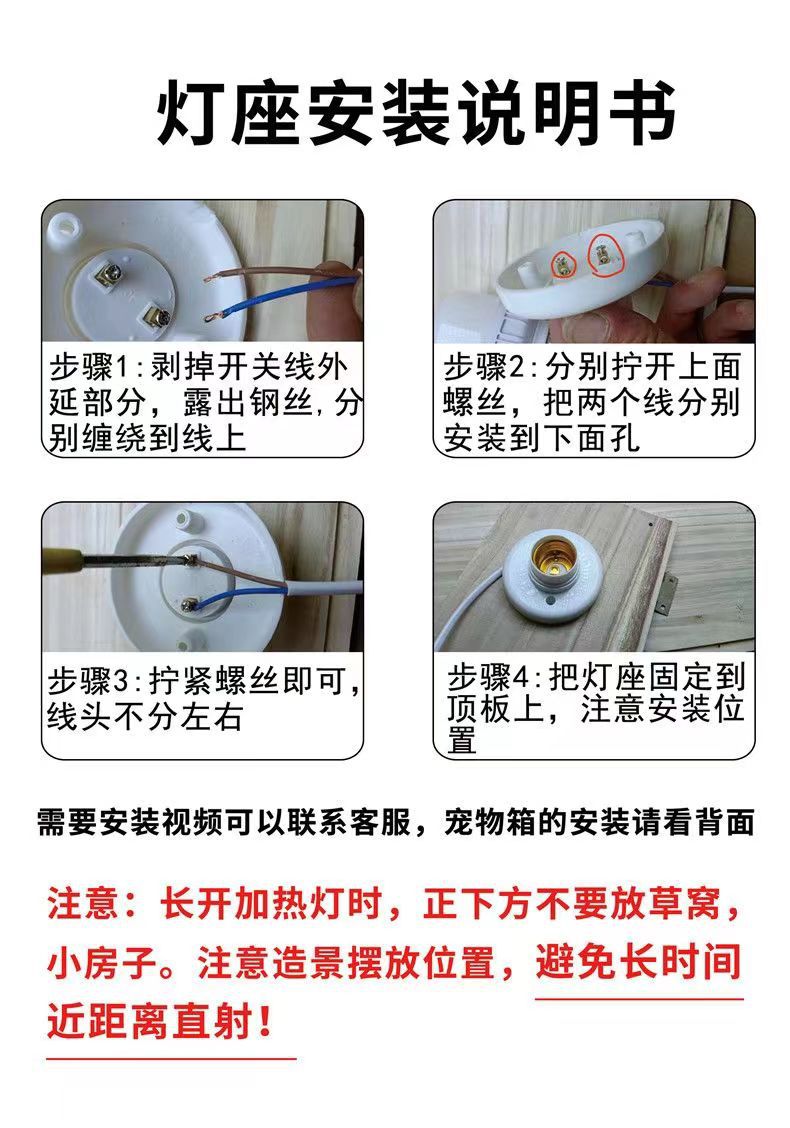 灯座安装说明书

步骤1:剥掉开关线外延部分，露出钢丝,分别缠绕到线上

步骤2:分别拧开上面螺丝，把两个线分别安装到下面孔

步骤3:拧紧螺丝即可,线头不分左右

步骤4:把灯座固定到顶板上，注意安装位置

需要安装视频可以联系客服，宠物箱的安装请看背面

注意：长开加热灯时，正下方不要放草窝，小房子。注意造景摆放位置，避免长时间近距离直射！