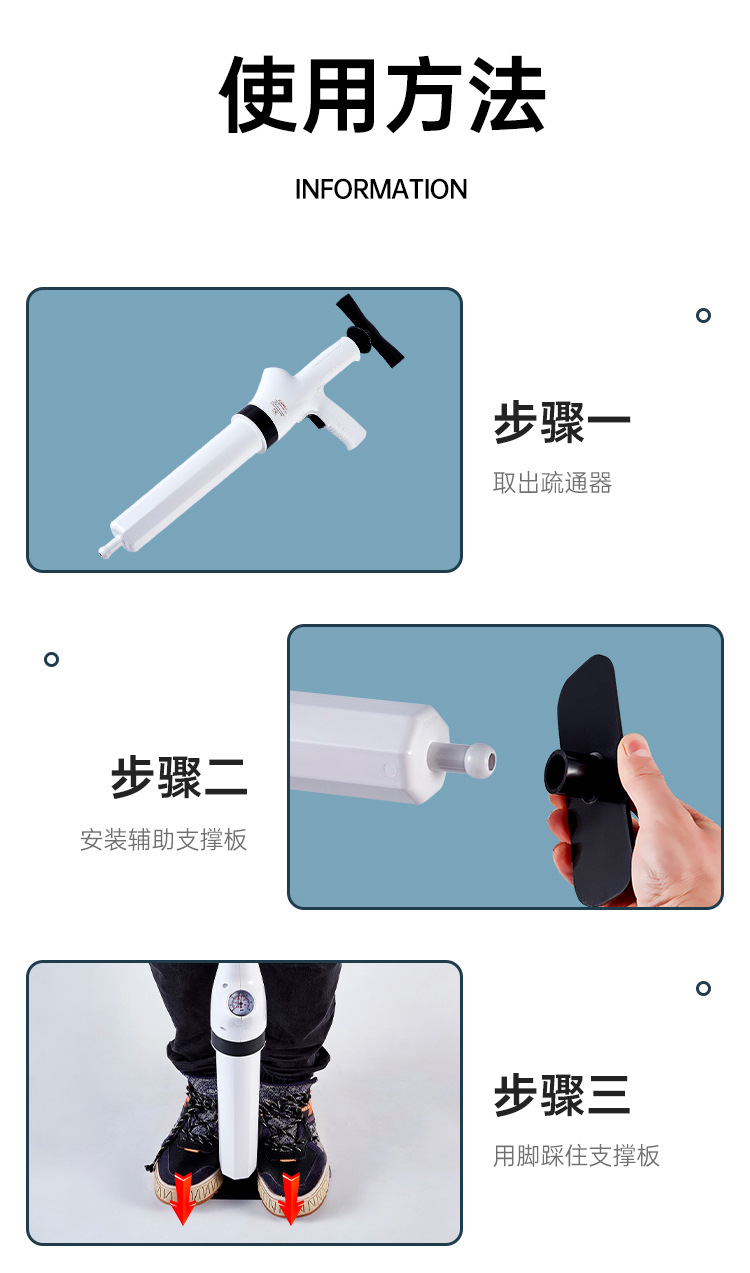 使用方法

INFORMATION

步骤一

取出疏通器

步骤二

安装辅助支撑板

步骤三

用脚踩住支撑板