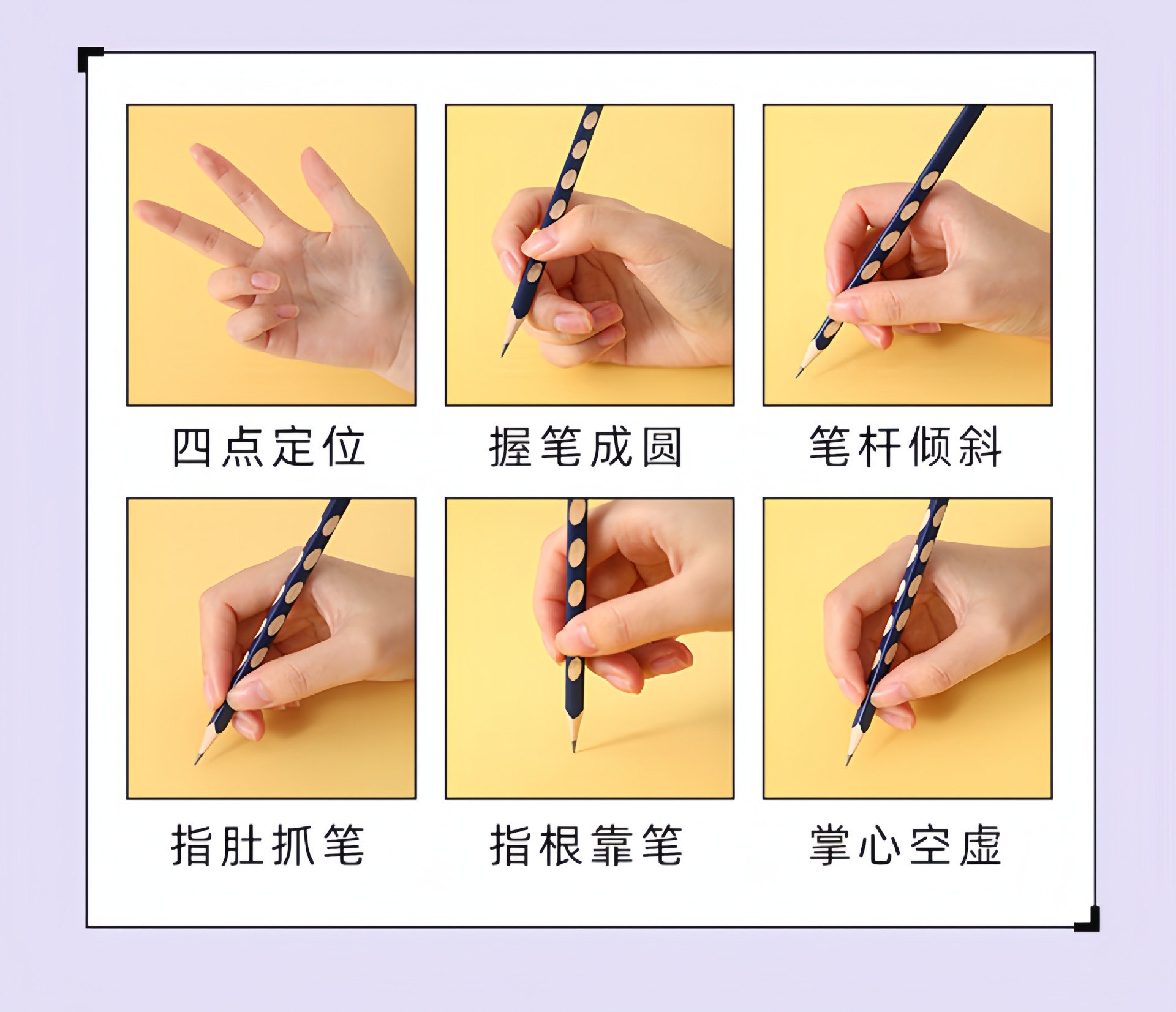 四点定位

握笔成圆

笔杆倾斜

指肚抓笔

指根靠笔

掌心空虚