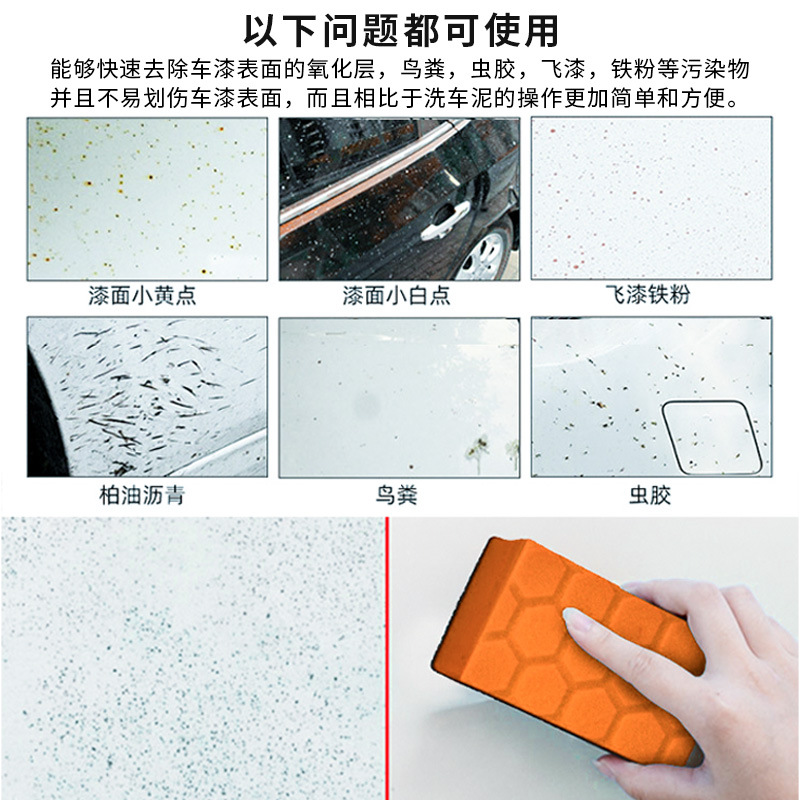 以下问题都可使用

能够快速去除车漆表面的氧化层，鸟粪，虫胶，飞漆，铁粉等污染物并且不易划伤车漆表面，而且相比于洗车泥的操作更加简单和方便。

漆面小黄点

漆面小白点

飞漆铁粉

柏油沥青

鸟粪

虫胶