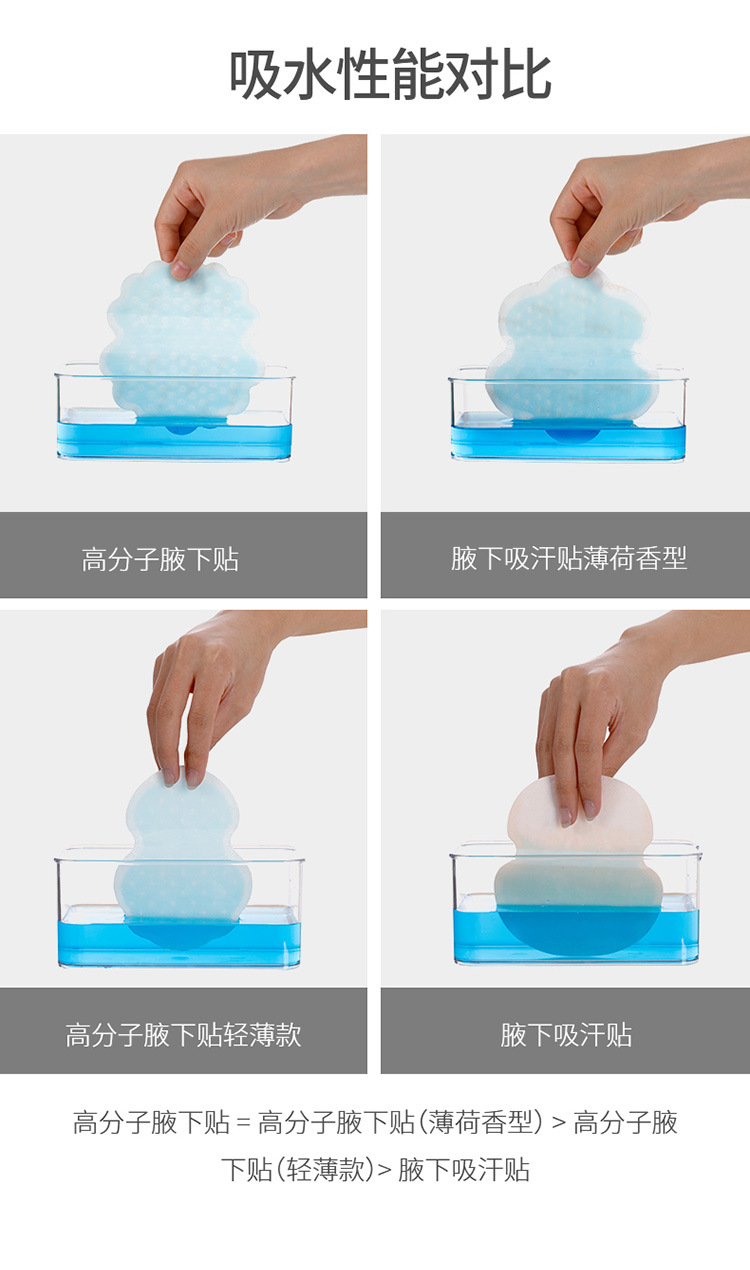 吸水性能对比

高分子腋下贴

腋下吸汗贴薄荷香型

高分子腋下贴轻薄款

腋下吸汗贴

高分子腋下贴 = 高分子腋下贴（薄荷香型）> 高分子腋下贴（轻薄款）> 腋下吸汗贴