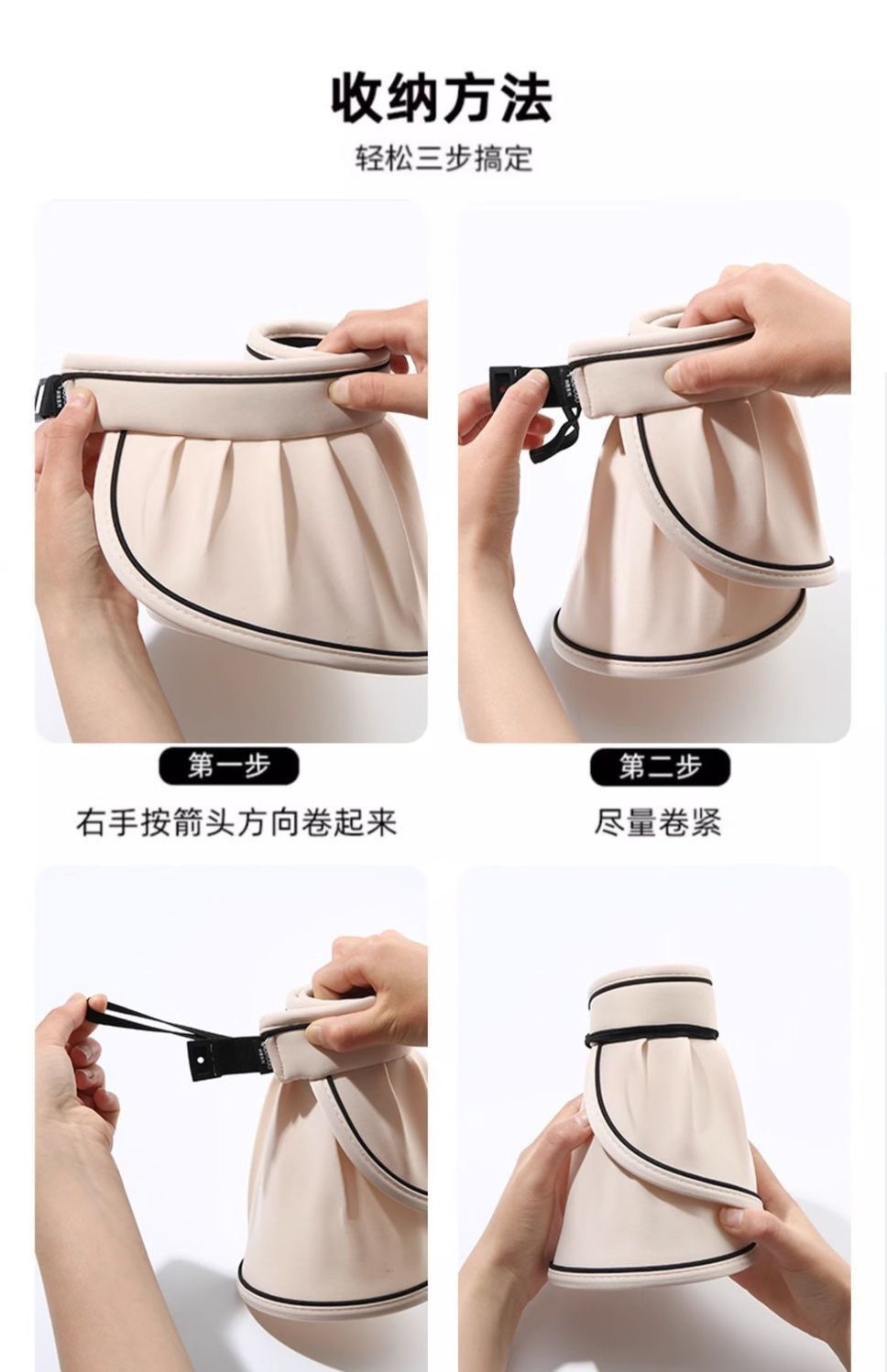 收纳方法

轻松三步搞定

第一步

右手按箭头方向卷起来

第二步

尽量卷紧