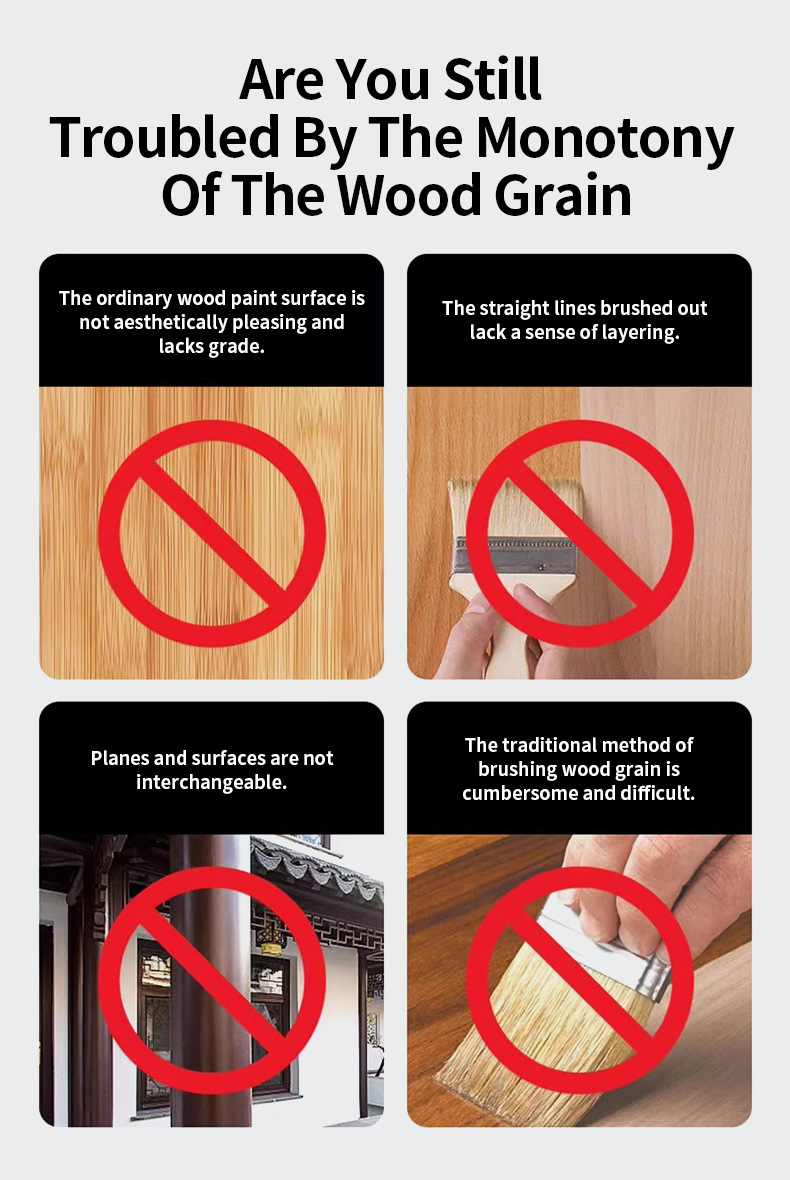 Are You Still Troubled By The Monotony Of The Wood Grain

The ordinary wood paint surface is not aesthetically pleasing and lacks grade.

The straight lines brushed out lack a sense of layering.

Planes and surfaces are not interchangeable.

The traditional method of brushing wood grain is cumbersome and difficult.