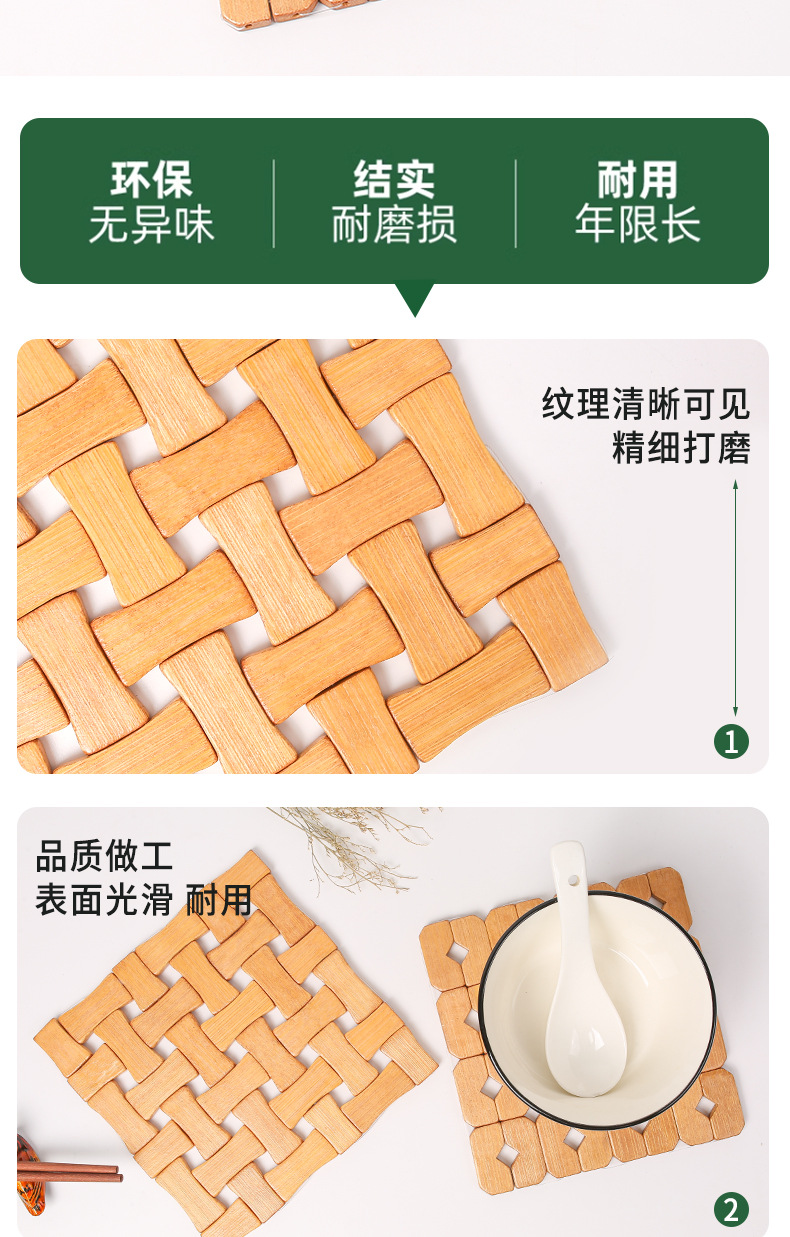 环保
无异味

结实
耐磨损

耐用
年限长

纹理清晰可见
精细打磨

1

品质做工
表面光滑 耐用

2