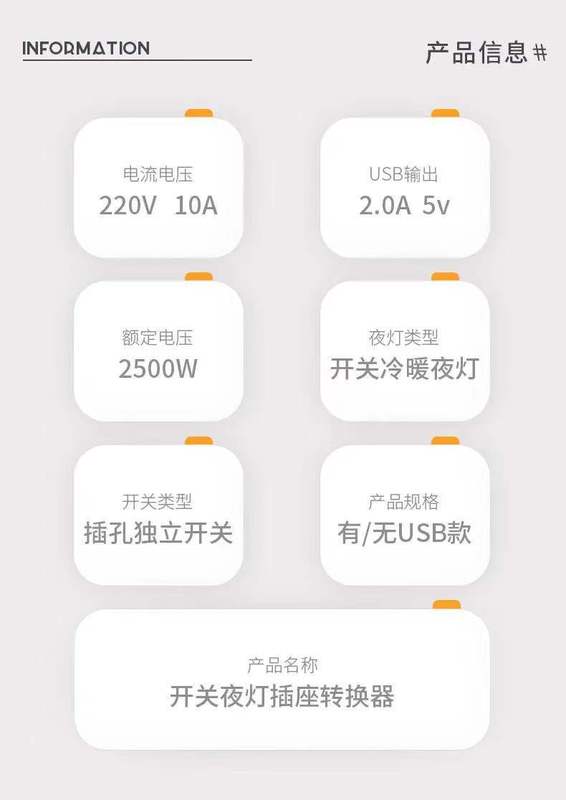 INFORMATION

产品信息#

电流电压
220V 10A

USB输出
2.0A 5v

额定电压
2500W

夜灯类型
开关冷暖夜灯

开关类型
插孔独立开关

产品规格
有/无USB款

产品名称
开关夜灯插座转换器