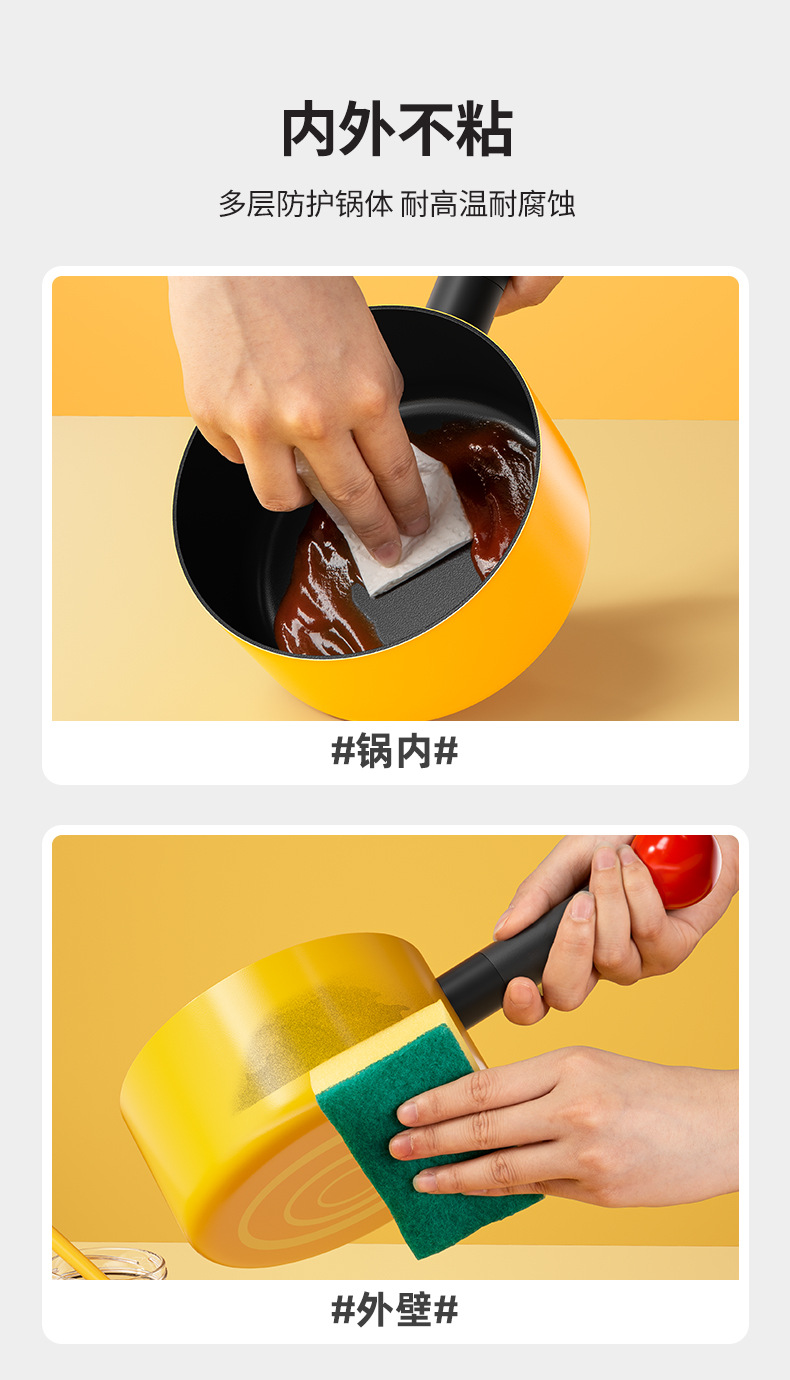 内外不粘

多层防护锅体 耐高温耐腐蚀

#锅内#

#外壁#