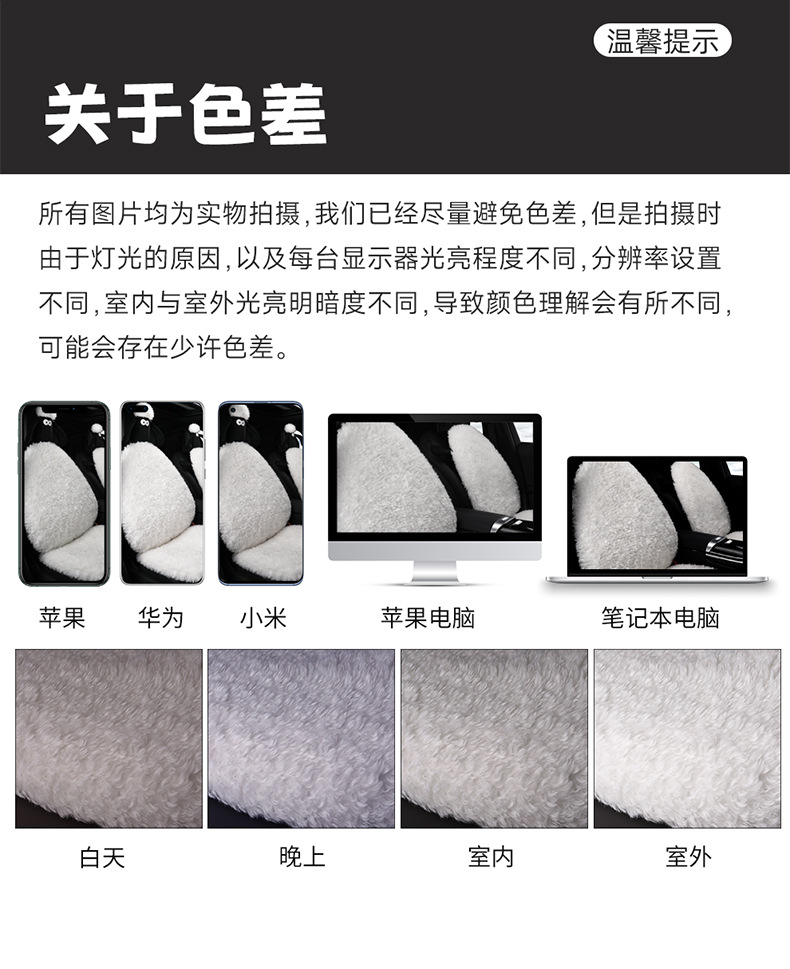 温馨提示

关于色差

所有图片均为实物拍摄，我们已经尽量避免色差，但是拍摄时由于灯光的原因，以及每台显示器光亮程度不同，分辨率设置不同，室内与室外光亮明暗度不同，导致颜色理解会有所不同，可能会存在少许色差。

苹果 华为 小米 苹果电脑 笔记本电脑

白天 晚上 室内 室外