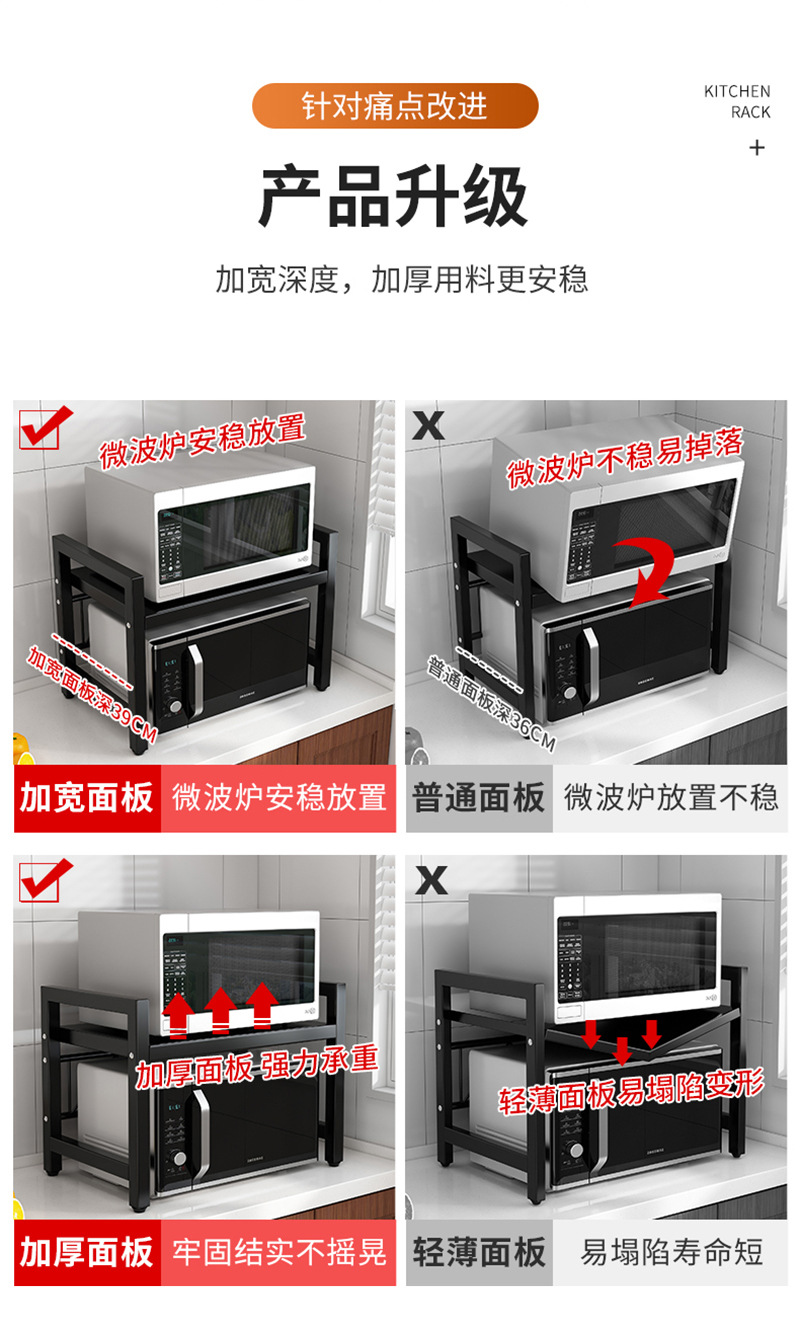 针对痛点改进

KITCHEN RACK
+

产品升级

加宽深度，加厚用料更安稳

微波炉安稳放置

加宽面板深39CM

加宽面板 微波炉安稳放置

X

微波炉不稳易掉落

普通面板深36CM

普通面板 微波炉放置不稳

加厚面板 强力承重

加厚面板 牢固结实不摇晃

X

轻薄面板易塌陷变形

轻薄面板 易塌陷寿命短