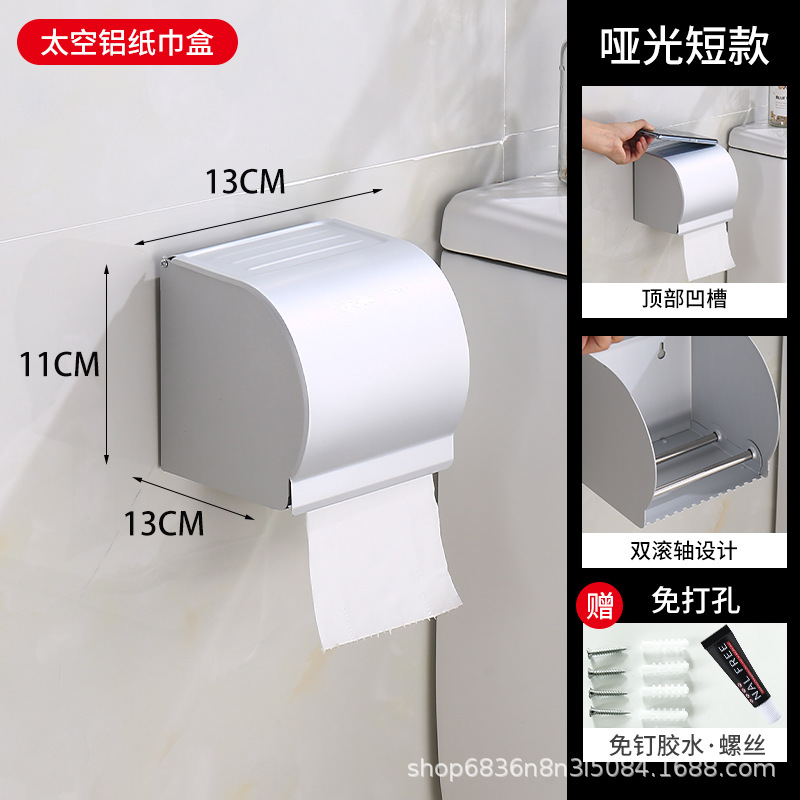 太空铝纸巾盒

13CM

11CM

13CM

哑光短款

顶部凹槽

双滚轴设计

赠

免打孔

NAIL FREE

免钉胶水·螺丝

shop6836n8n3l5084.1688.com