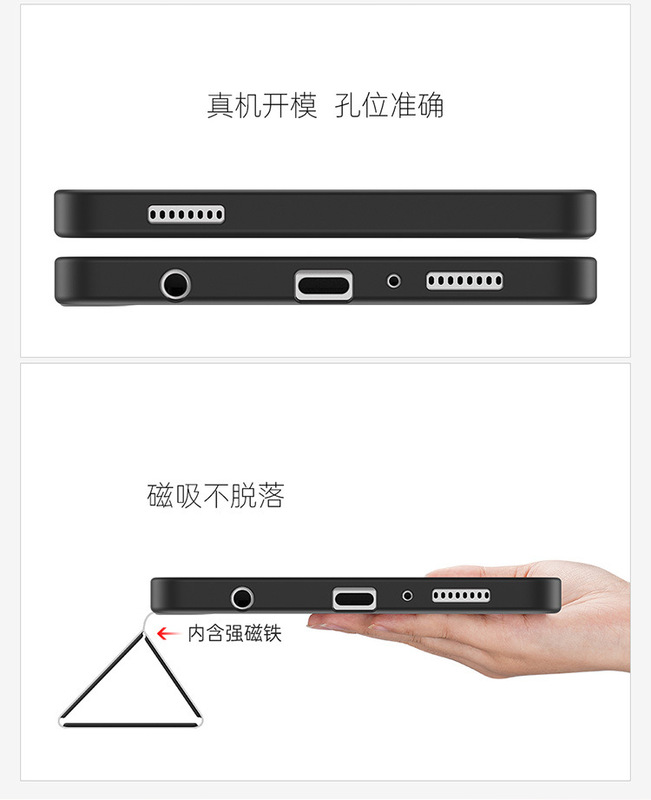 真机开模 孔位准确

磁吸不脱落

内含强磁铁