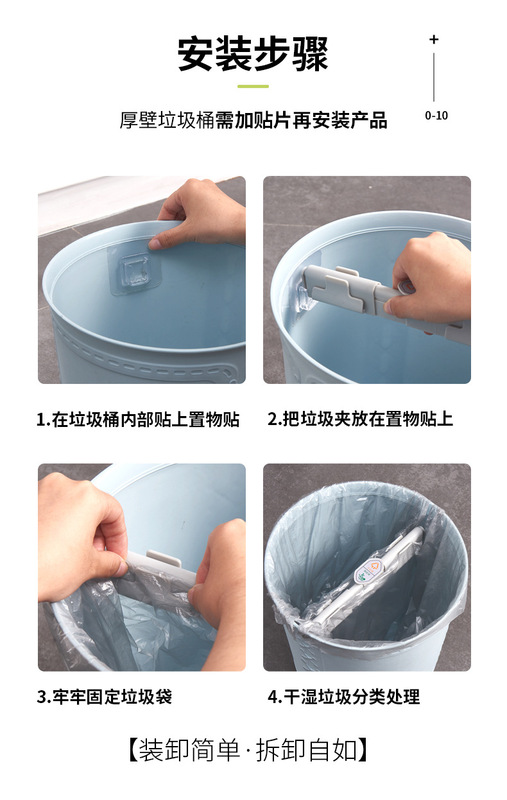 安装步骤

+

0-10

厚壁垃圾桶需加贴片再安装产品

1.在垃圾桶内部贴上置物贴

2.把垃圾夹放在置物贴上

3.牢牢固定垃圾袋

4.干湿垃圾分类处理

【装卸简单·拆卸自如】