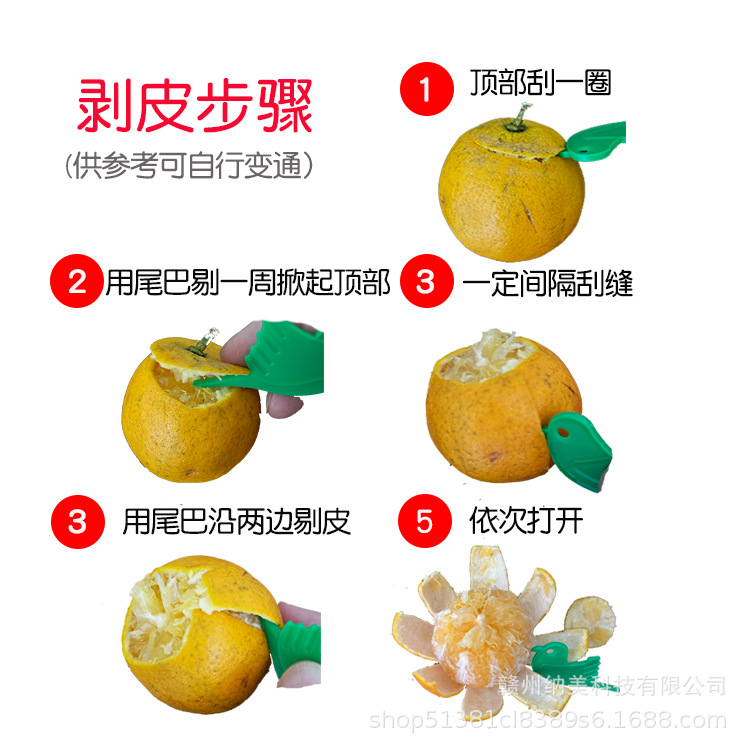 剥皮步骤
(供参考可自行变通)

1 顶部刮一圈

2 用尾巴剔一周掀起顶部

3 一定间隔刮缝

3 用尾巴沿两边剔皮

5 依次打开

赣州纳美科技有限公司
shop51381cl8389s6.1688.com