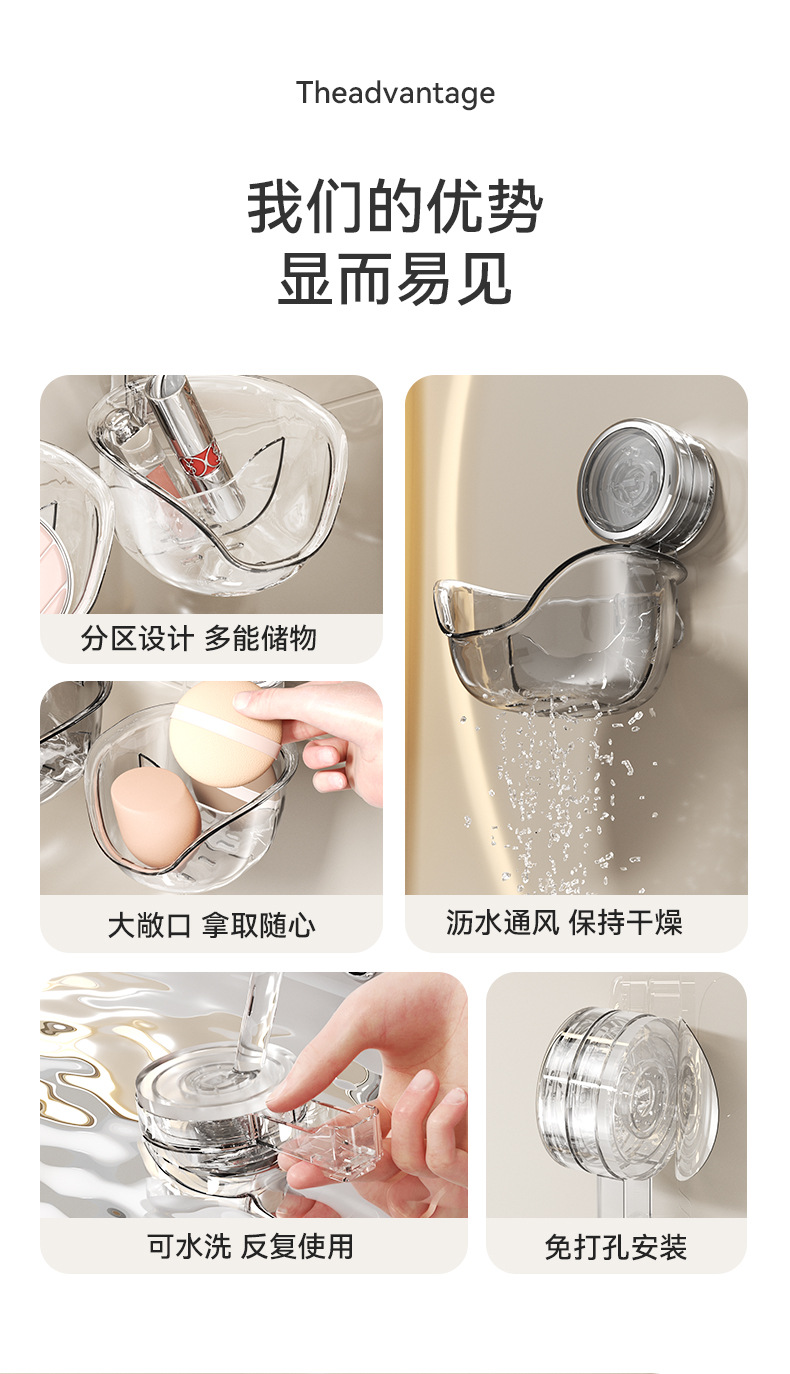 Theadvantage

我们的优势
显而易见

分区设计 多能储物

大敞口 拿取随心

沥水通风 保持干燥

可水洗 反复使用

免打孔安装