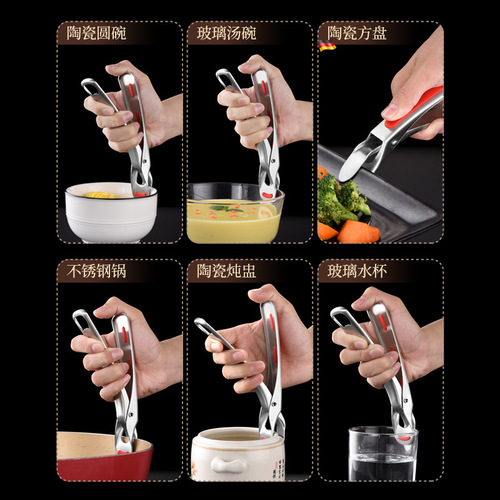 陶瓷圆碗

玻璃汤碗

陶瓷方盘

不锈钢锅

陶瓷炖盅

玻璃水杯