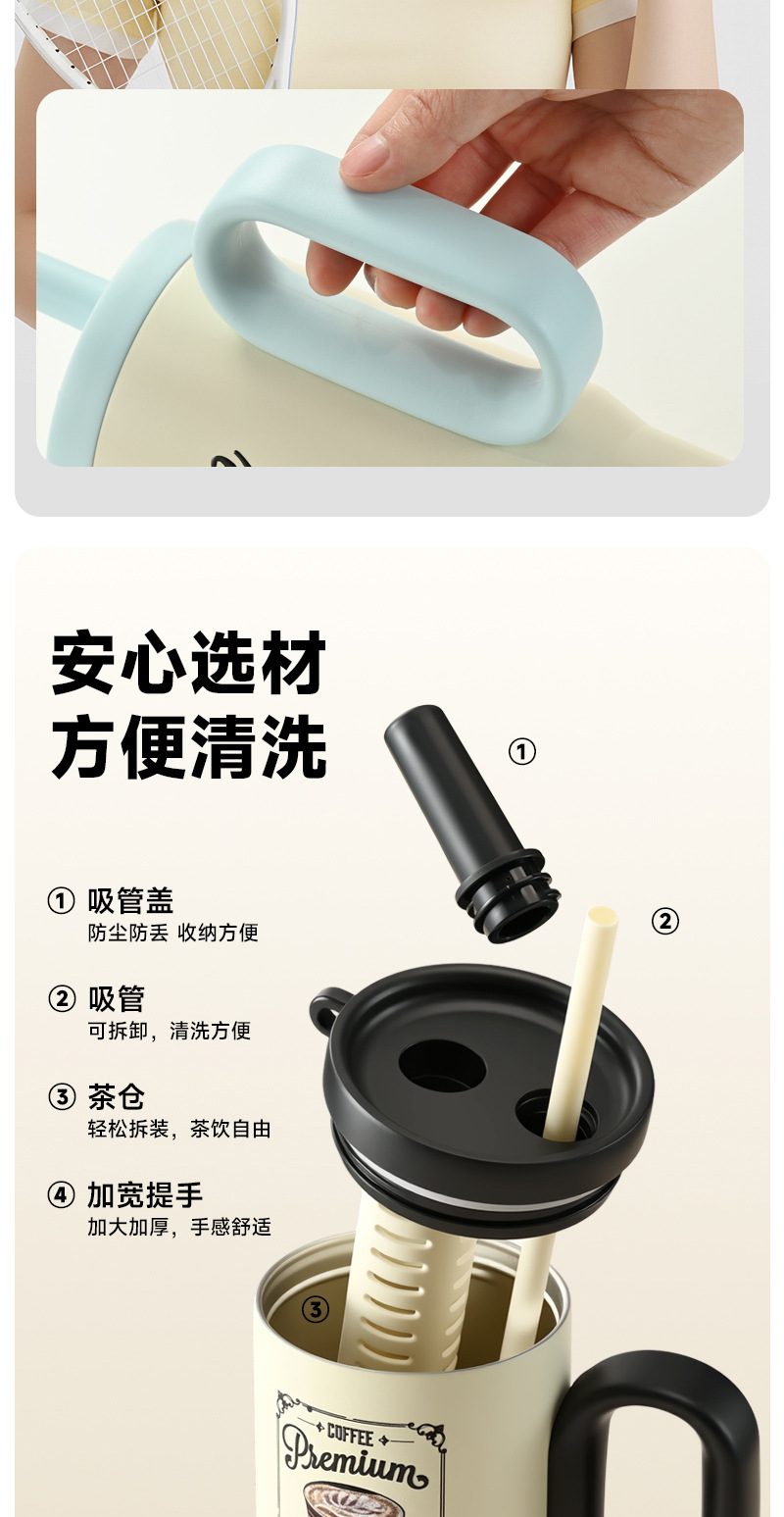 安心选材
方便清洗

① 吸管盖
防尘防丢 收纳方便

② 吸管
可拆卸，清洗方便

③ 茶仓
轻松拆装，茶饮自由

④ 加宽提手
加大加厚，手感舒适

①

②

③

COFFEE
Premium