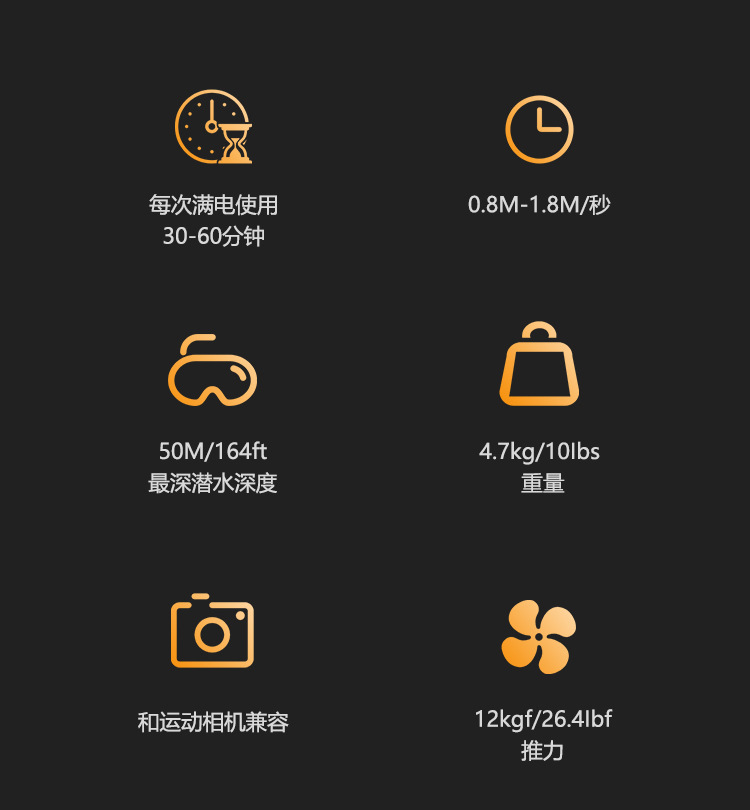 每次满电使用
30-60分钟

0.8M-1.8M/秒

50M/164ft
最深潜水深度

4.7kg/10lbs
重量

和运动相机兼容

12kgf/26.4lbf
推力