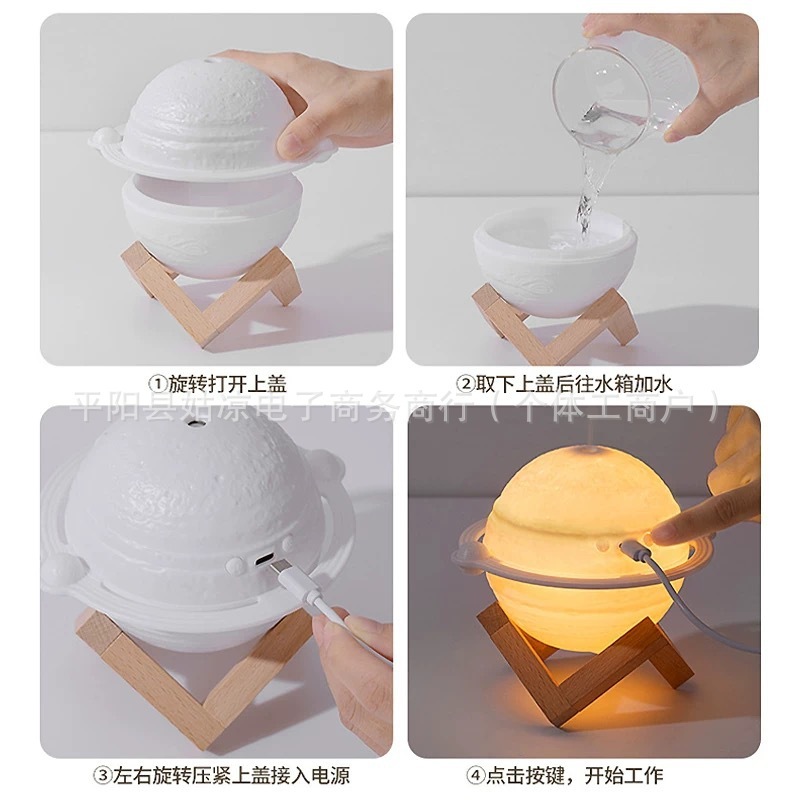 ①旋转打开上盖

②取下上盖后往水箱加水

平阳县姑凉电子商务商行（个体工商户）

③左右旋转压紧上盖接入电源

④点击按键，开始工作