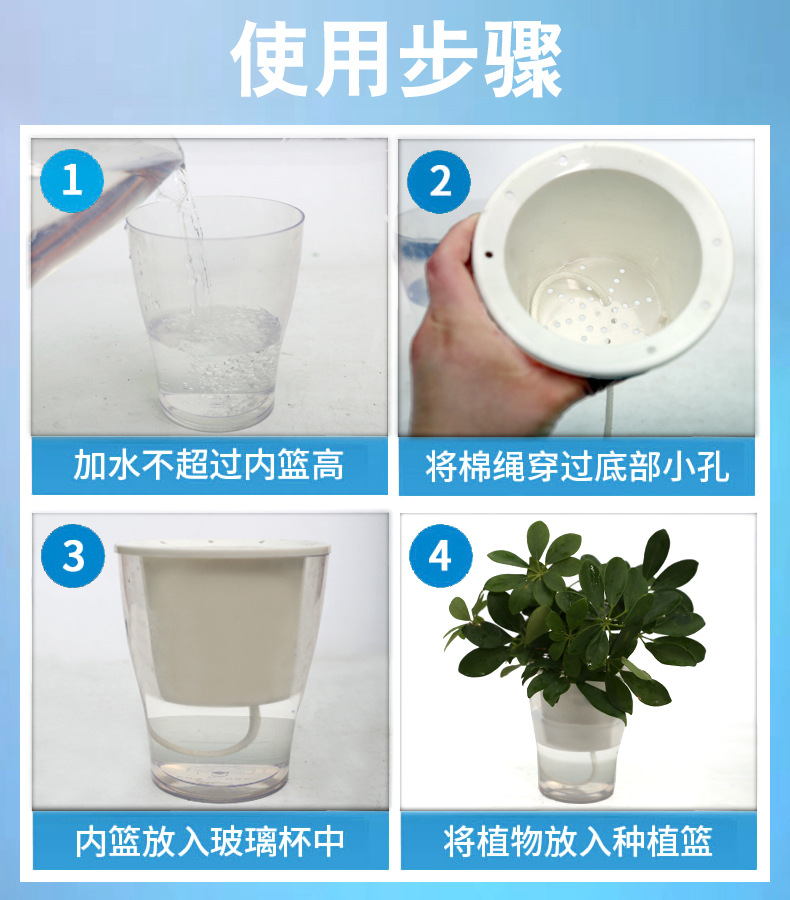 使用步骤

1

加水不超过内篮高

2

将棉绳穿过底部小孔

3

内篮放入玻璃杯中

4

将植物放入种植篮