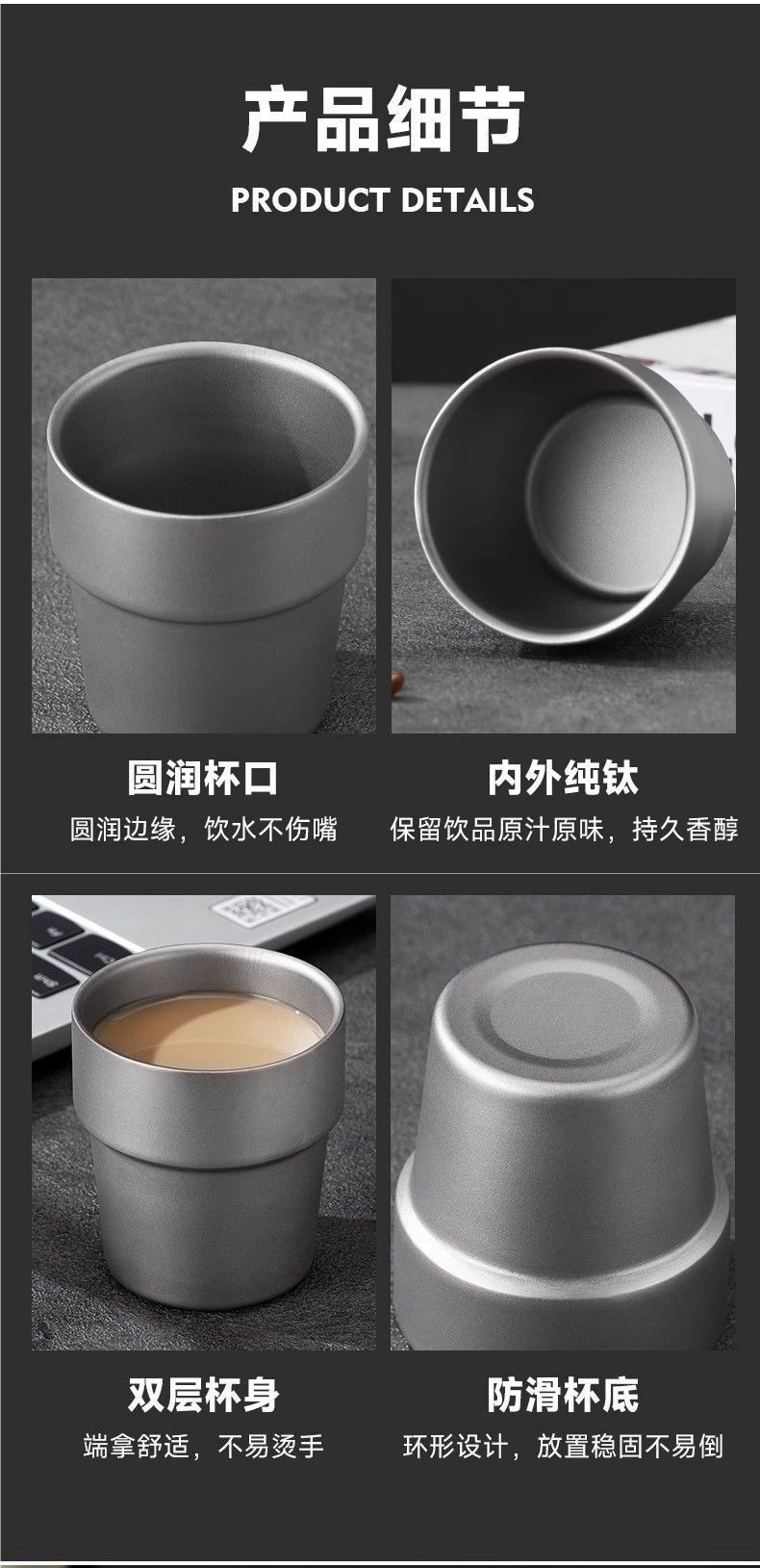 产品细节

PRODUCT DETAILS

圆润杯口

圆润边缘，饮水不伤嘴

内外纯钛

保留饮品原汁原味，持久香醇

双层杯身

端拿舒适，不易烫手

防滑杯底

环形设计，放置稳固不易倒