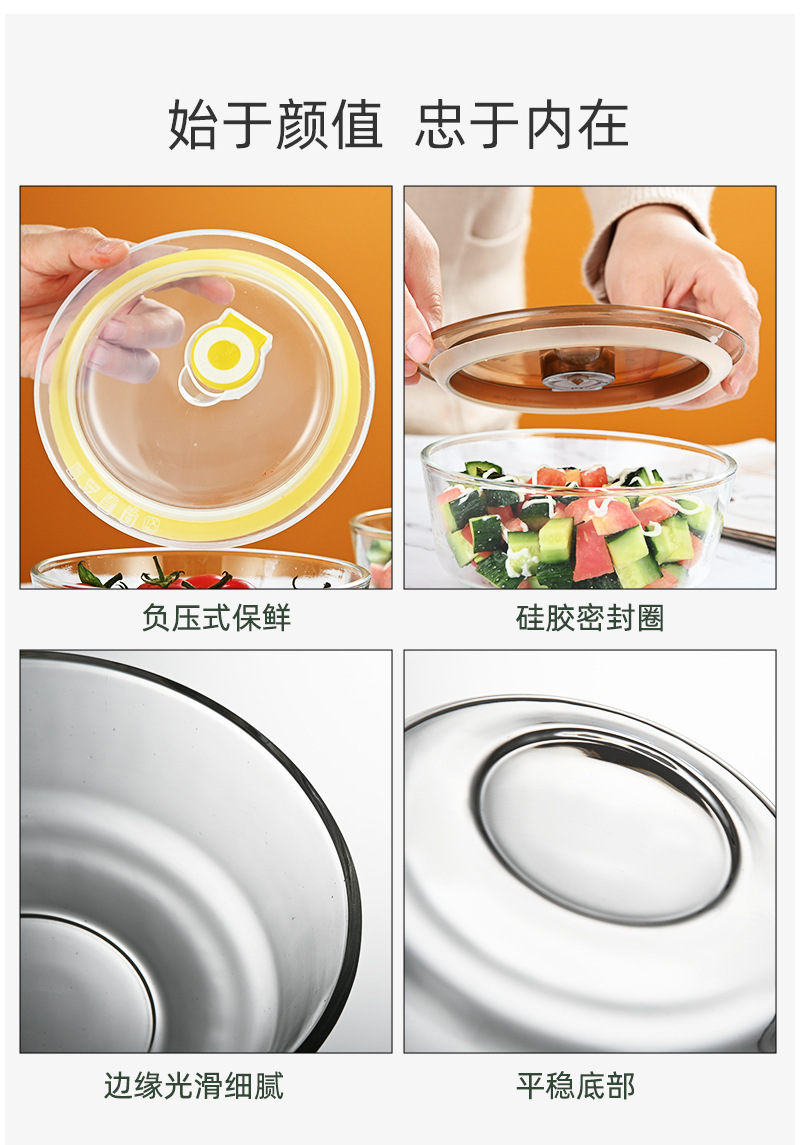 始于颜值 忠于内在

负压式保鲜

硅胶密封圈

边缘光滑细腻

平稳底部