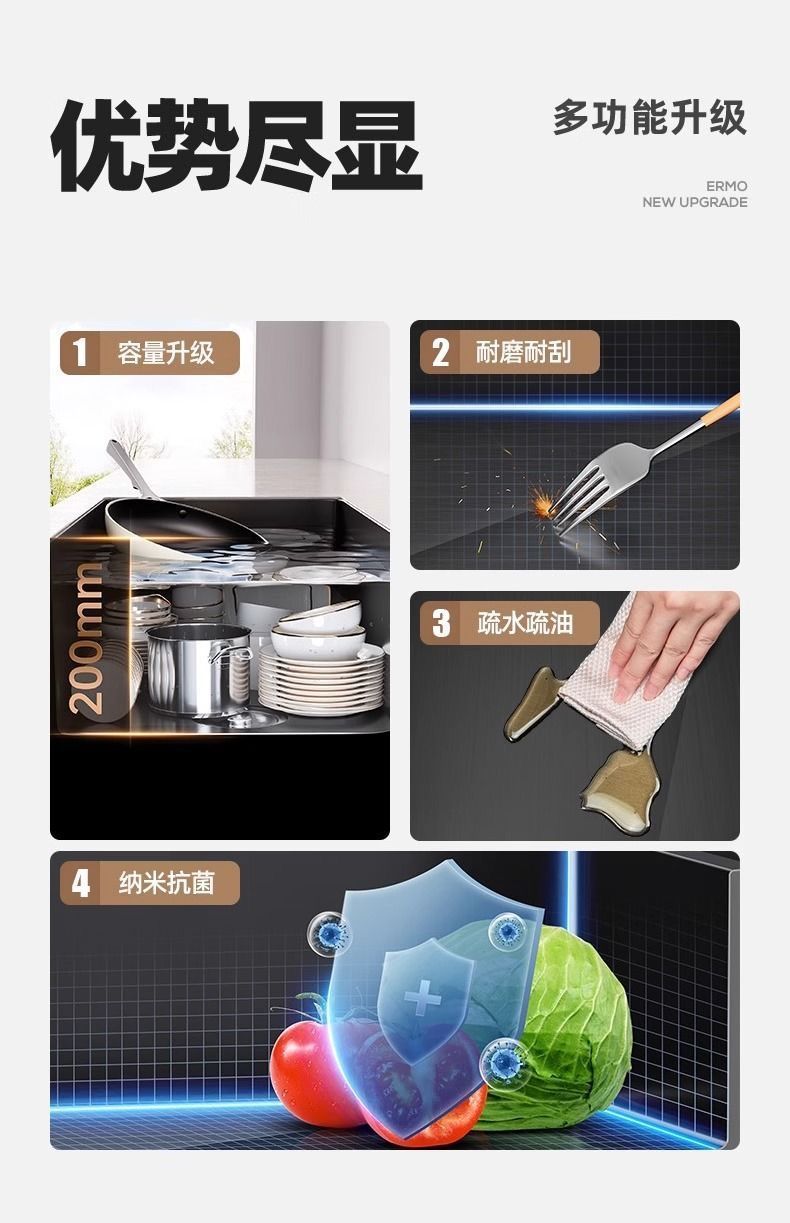 优势尽显

多功能升级

ERMO
NEW UPGRADE

1 容量升级

200mm

2 耐磨耐刮

3 疏水疏油

4 纳米抗菌