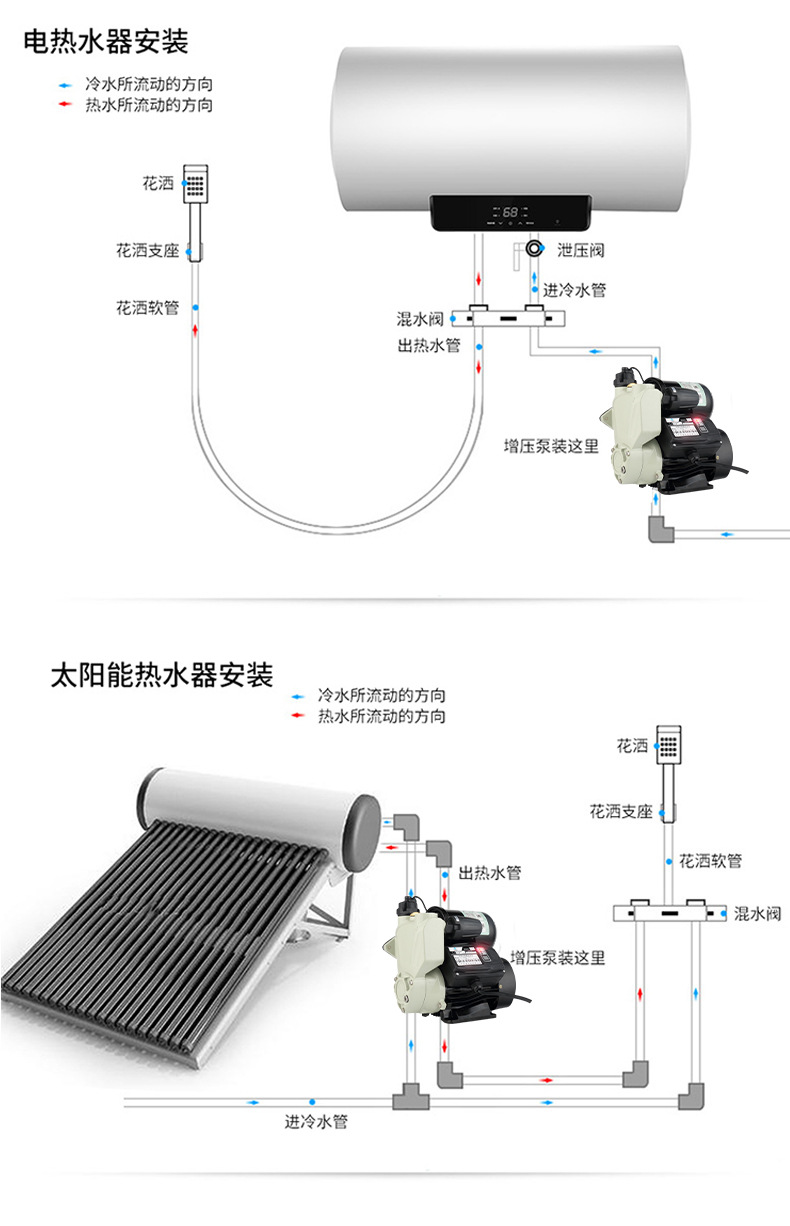 电热水器安装

冷水所流动的方向
热水所流动的方向

花洒
花洒支座
花洒软管

68

泄压阀
进冷水管
混水阀
出热水管
增压泵装这里

太阳能热水器安装

冷水所流动的方向
热水所流动的方向

花洒
花洒支座
花洒软管
混水阀
出热水管
增压泵装这里
进冷水管