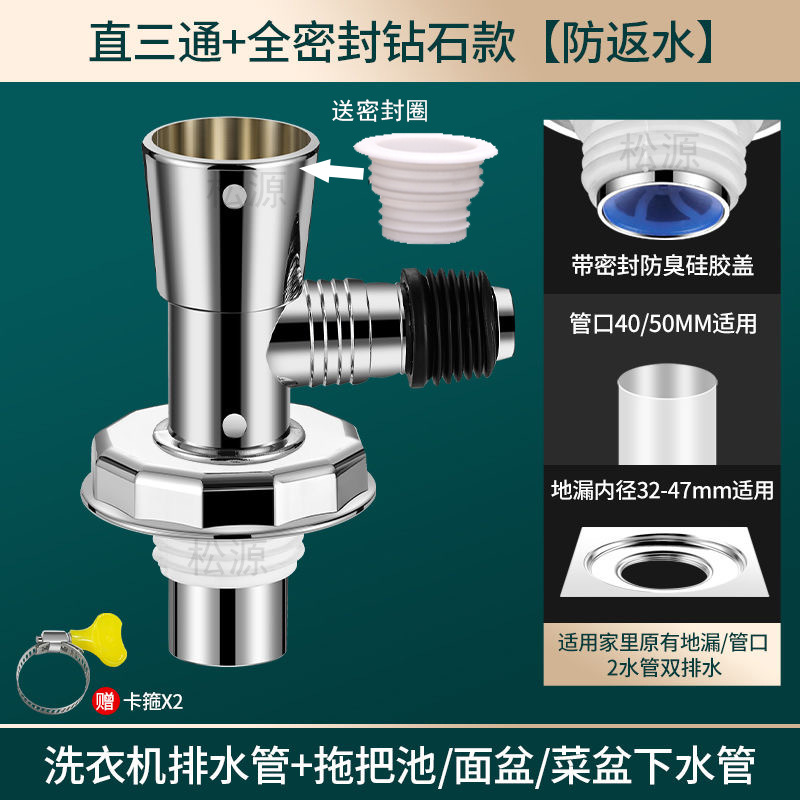 直三通+全密封钻石款【防返水】

送密封圈

松源

松源

松源

带密封防臭硅胶盖

管口40/50MM适用

地漏内径32-47mm适用

适用家里原有地漏/管口
2水管双排水

赠 卡箍X2

洗衣机排水管+拖把池/面盆/菜盆下水管