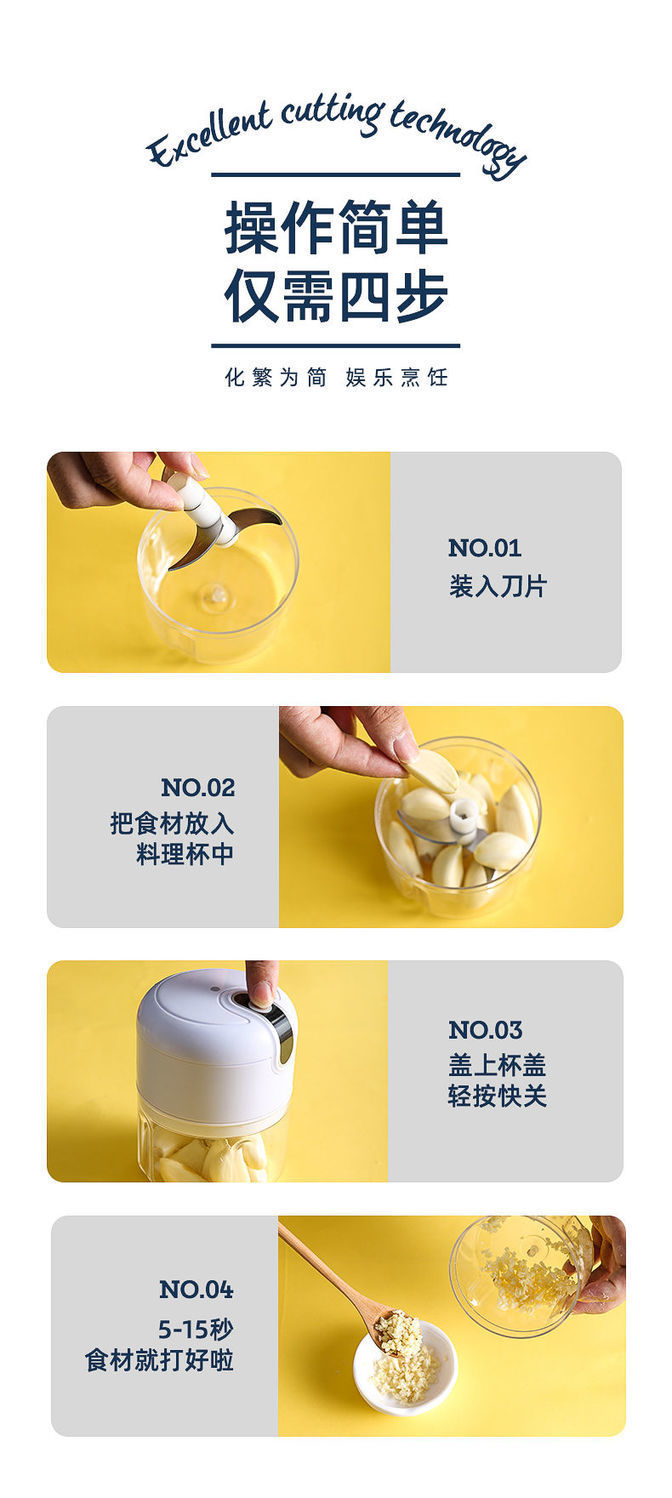 Excellent cutting technology

操作简单
仅需四步

化繁为简 娱乐烹饪

NO.01
装入刀片

NO.02
把食材放入
料理杯中

NO.03
盖上杯盖
轻按快关

NO.04
5-15秒
食材就打好啦