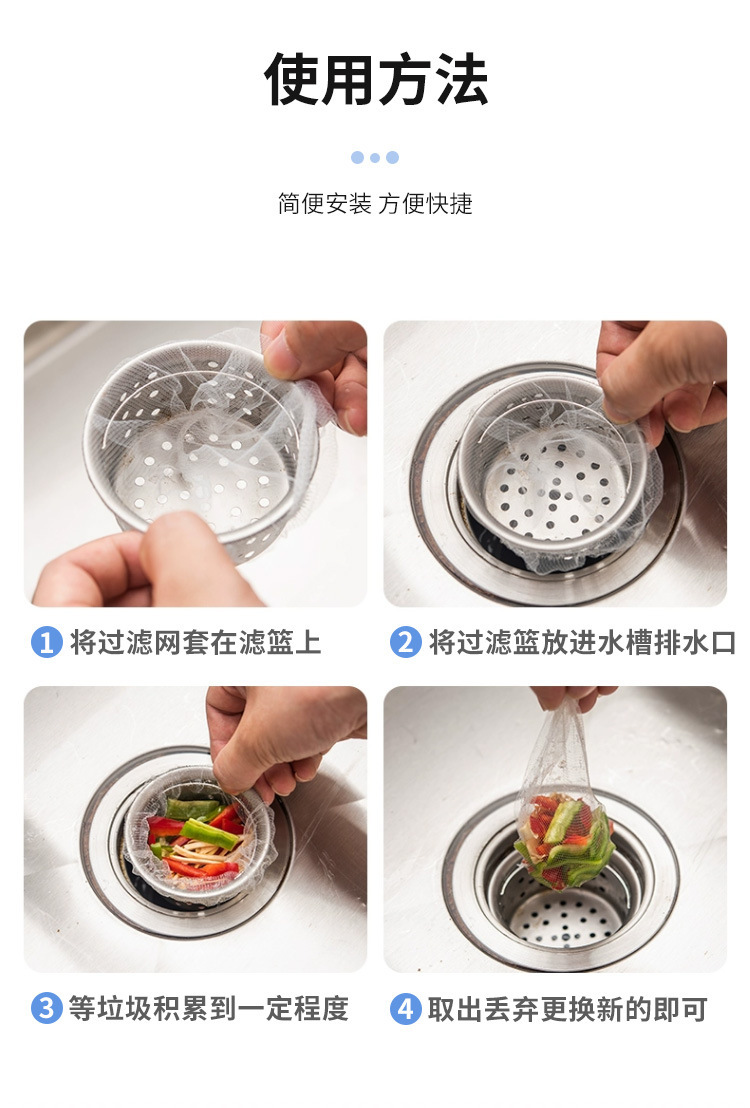 使用方法

简便安装 方便快捷

1 将过滤网套在滤篮上

2 将过滤篮放进水槽排水口

3 等垃圾积累到一定程度

4 取出丢弃更换新的即可