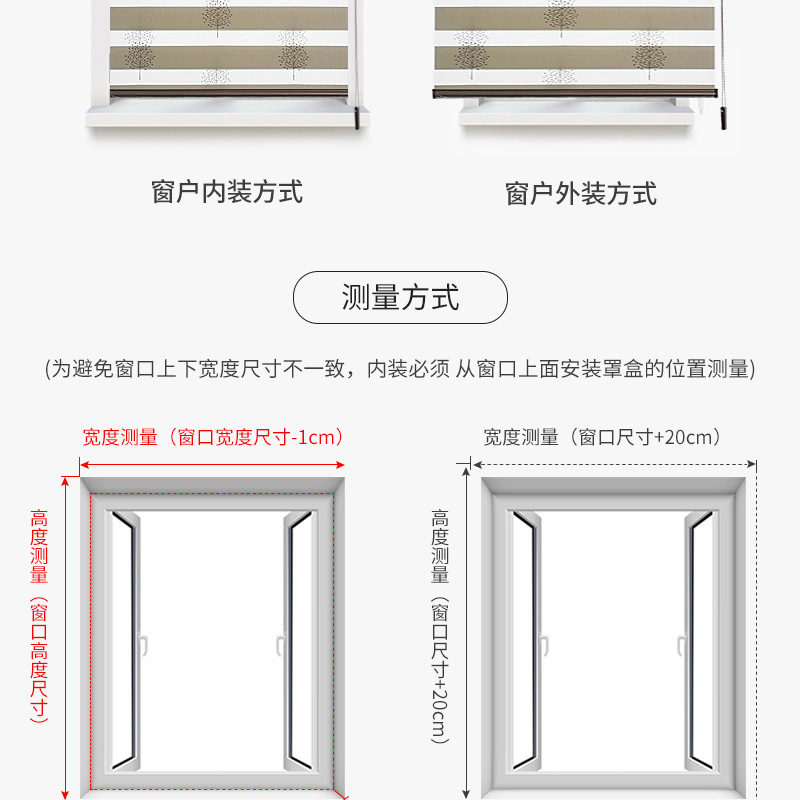 窗户内装方式

窗户外装方式

测量方式

(为避免窗口上下宽度尺寸不一致，内装必须 从窗口上面安装罩盒的位置测量)

宽度测量（窗口宽度尺寸-1cm）

高度测量（窗口高度尺寸）

宽度测量（窗口尺寸+20cm）

高度测量（窗口尺寸+20cm）