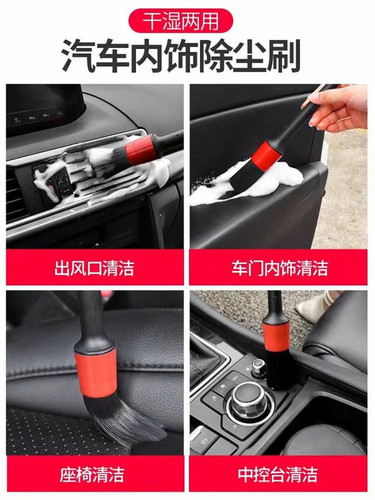 干湿两用
汽车内饰除尘刷

出风口清洁

车门内饰清洁

座椅清洁

中控台清洁