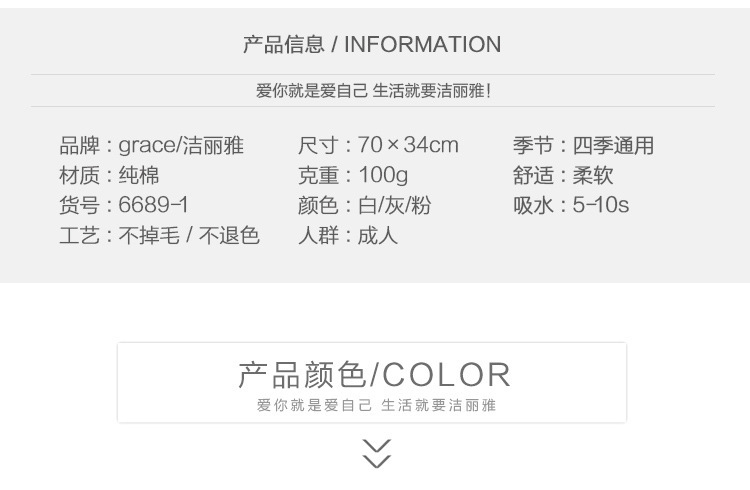 产品信息 / INFORMATION

爱你就是爱自己 生活就要洁丽雅!

品牌：grace/洁丽雅
材质：纯棉
货号：6689-1
工艺：不掉毛 / 不退色

尺寸：70×34cm
克重：100g
颜色：白/灰/粉
人群：成人

季节：四季通用
舒适：柔软
吸水：5-10s

产品颜色/COLOR
爱你就是爱自己 生活就要洁丽雅