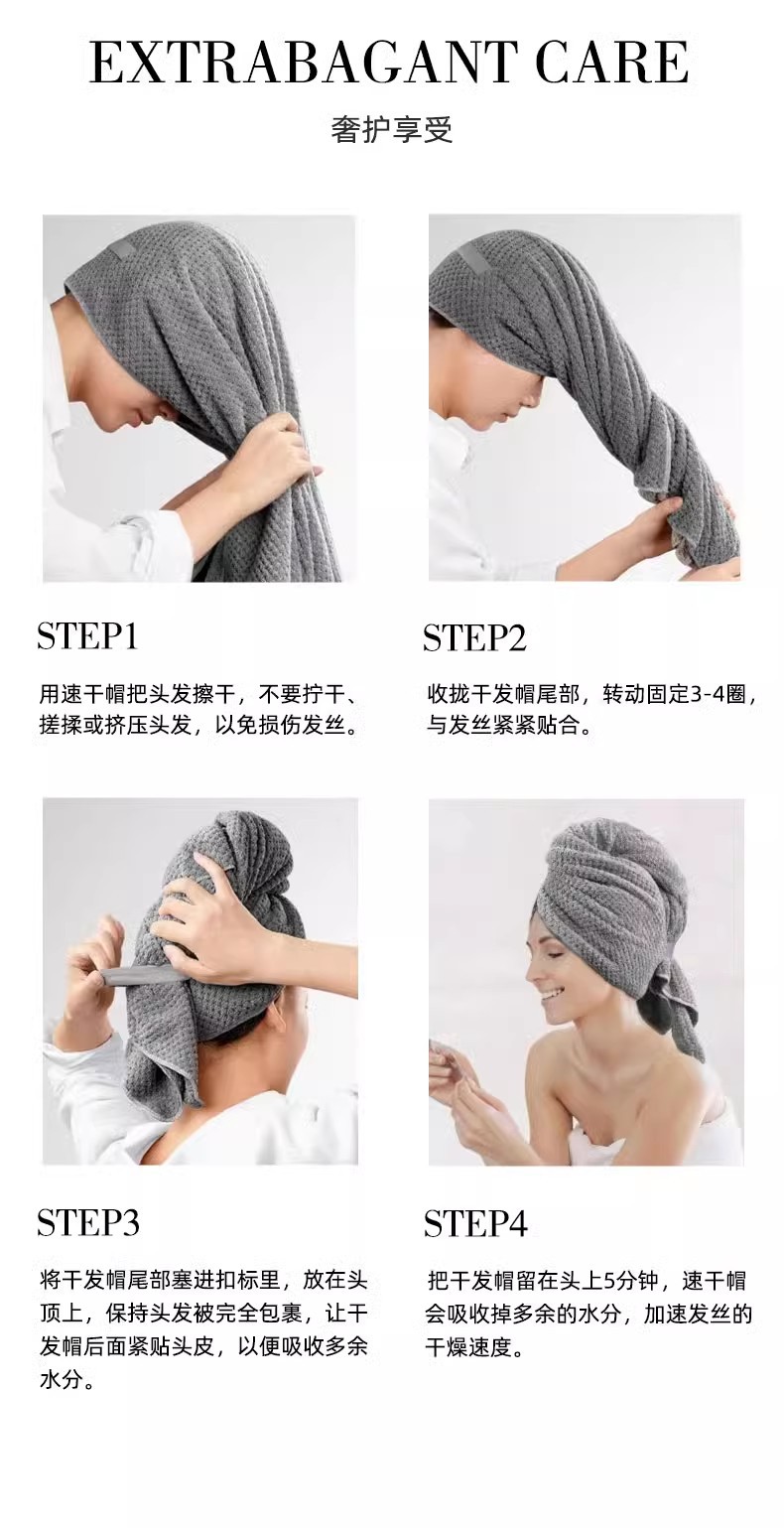 EXTRABAGANT CARE

奢护享受

STEP1

用速干帽把头发擦干，不要拧干、搓揉或挤压头发，以免损伤发丝。

STEP2

收拢干发帽尾部，转动固定3-4圈，与发丝紧紧贴合。

STEP3

将干发帽尾部塞进扣标里，放在头顶上，保持头发被完全包裹，让干发帽后面紧贴头皮，以便吸收多余水分。

STEP4

把干发帽留在头上5分钟，速干帽会吸收掉多余的水分，加速发丝的干燥速度。