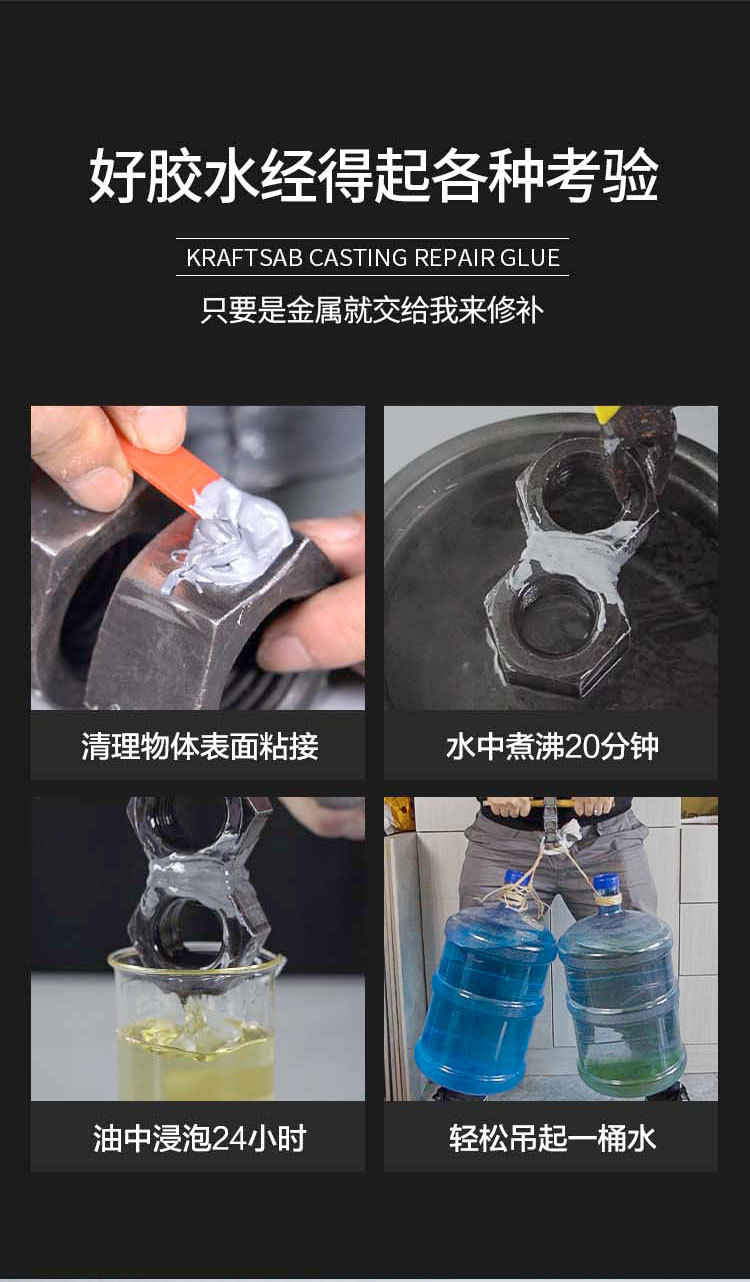 好胶水经得起各种考验

KRAFTSAB CASTING REPAIR GLUE

只要是金属就交给我来修补

清理物体表面粘接

水中煮沸20分钟

油中浸泡24小时

轻松吊起一桶水