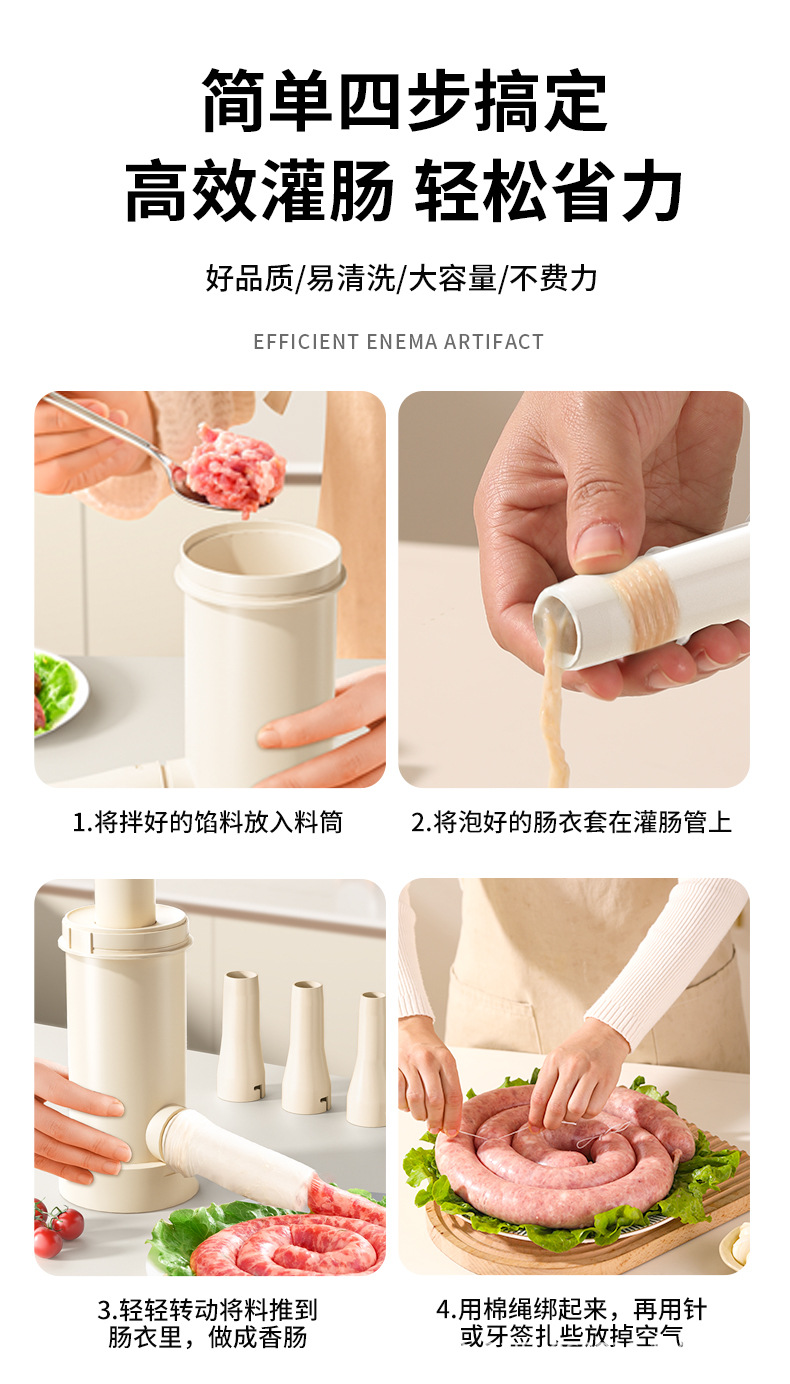 简单四步搞定
高效灌肠 轻松省力

好品质/易清洗/大容量/不费力

EFFICIENT ENEMA ARTIFACT

1.将拌好的馅料放入料筒

2.将泡好的肠衣套在灌肠管上

3.轻轻转动将料推到肠衣里，做成香肠

4.用棉绳绑起来，再用针或牙签扎些放掉空气