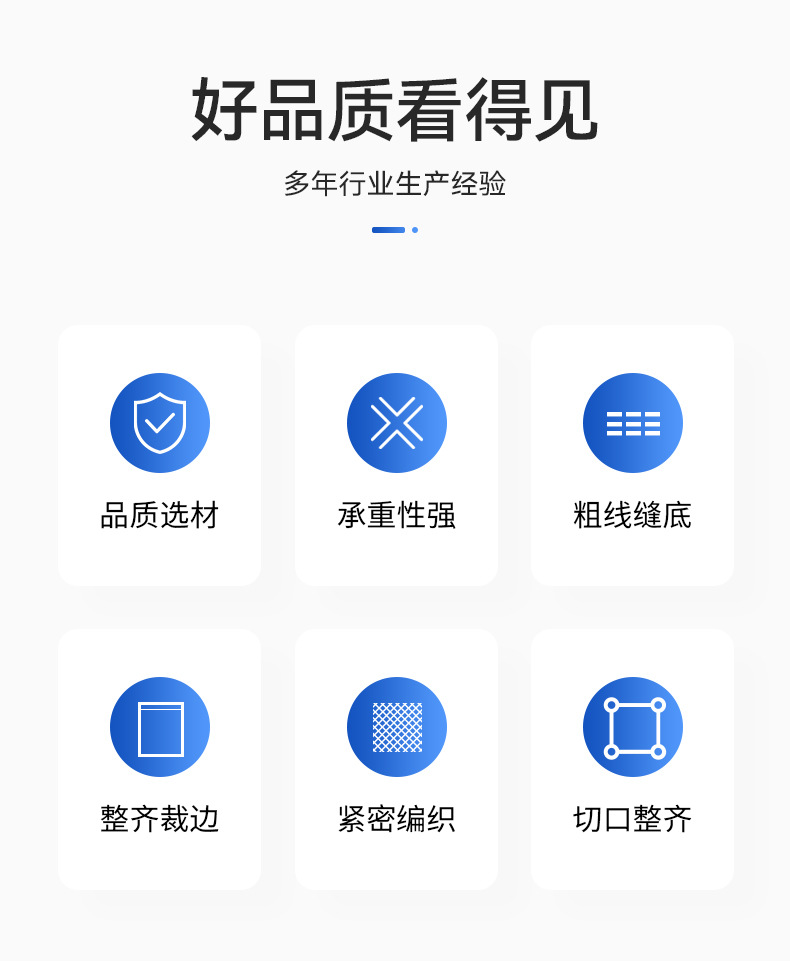 好品质看得见

多年行业生产经验

品质选材

承重性强

粗线缝底

整齐裁边

紧密编织

切口整齐