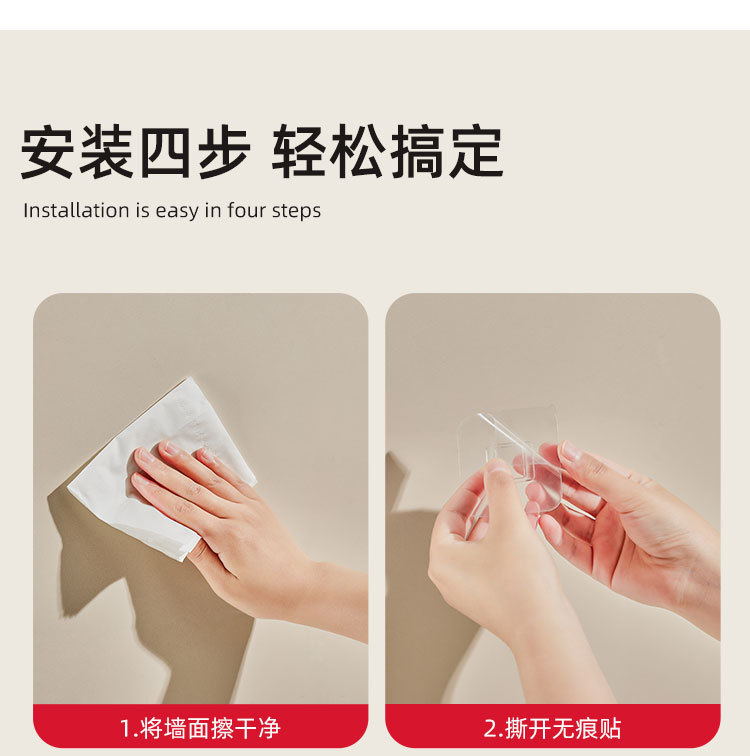 安装四步 轻松搞定

Installation is easy in four steps

1.将墙面擦干净

2.撕开无痕贴