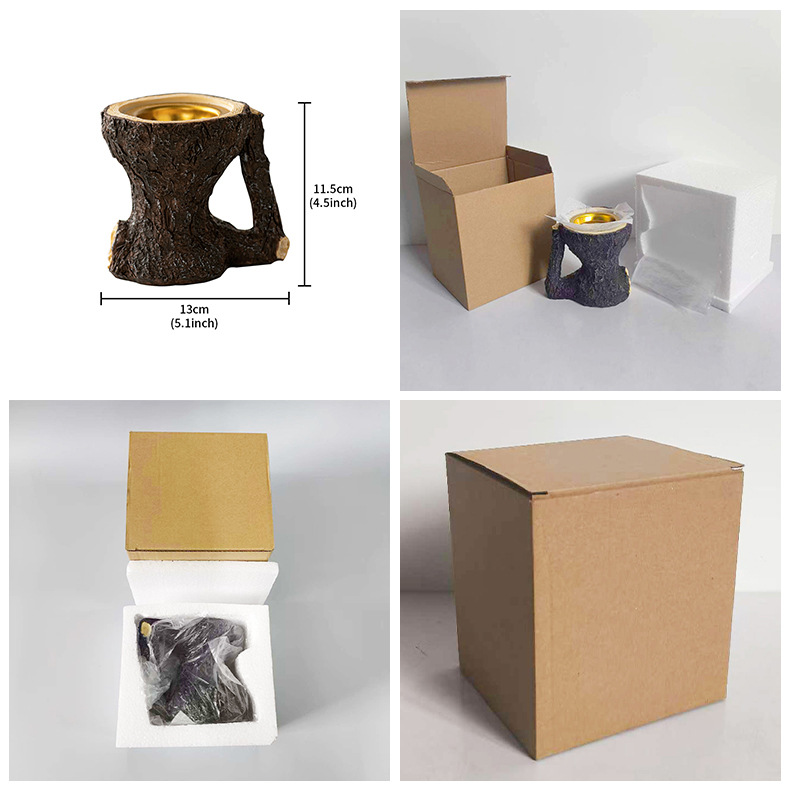 11.5cm
(4.5inch)

13cm
(5.1inch)