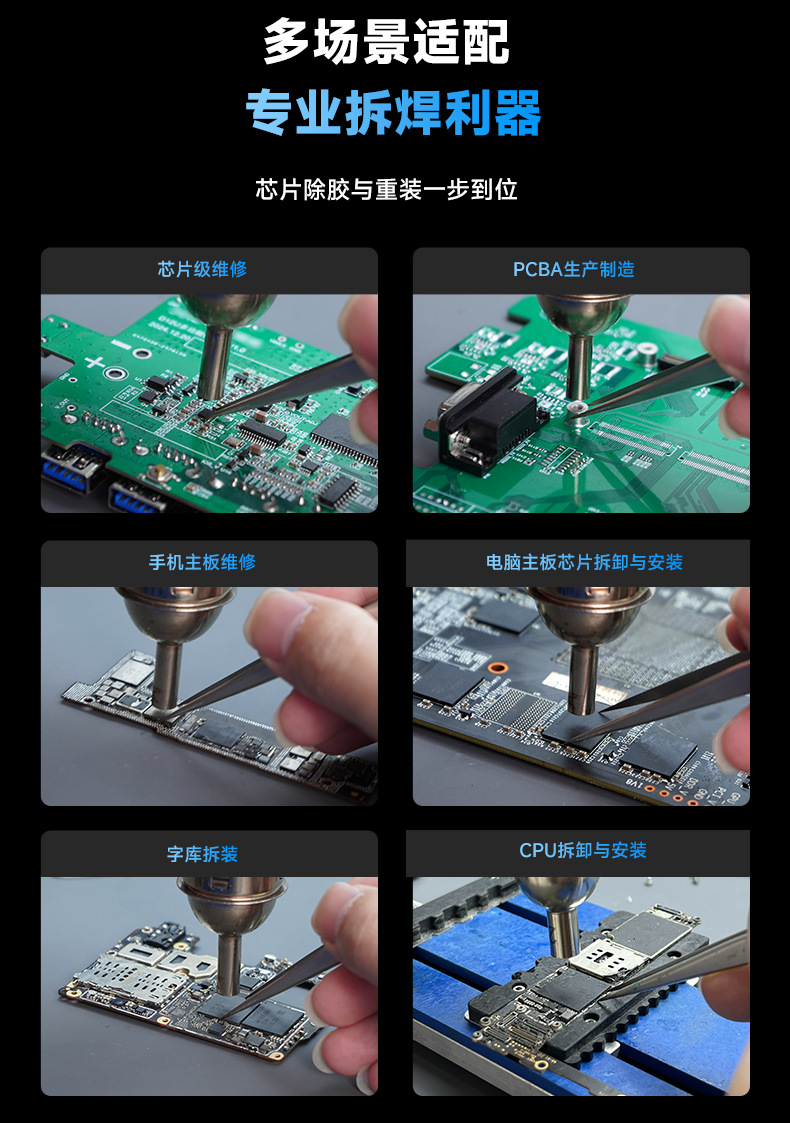 多场景适配

专业拆焊利器

芯片除胶与重装一步到位

芯片级维修

PCBA生产制造

手机主板维修

电脑主板芯片拆卸与安装

字库拆装

CPU拆卸与安装