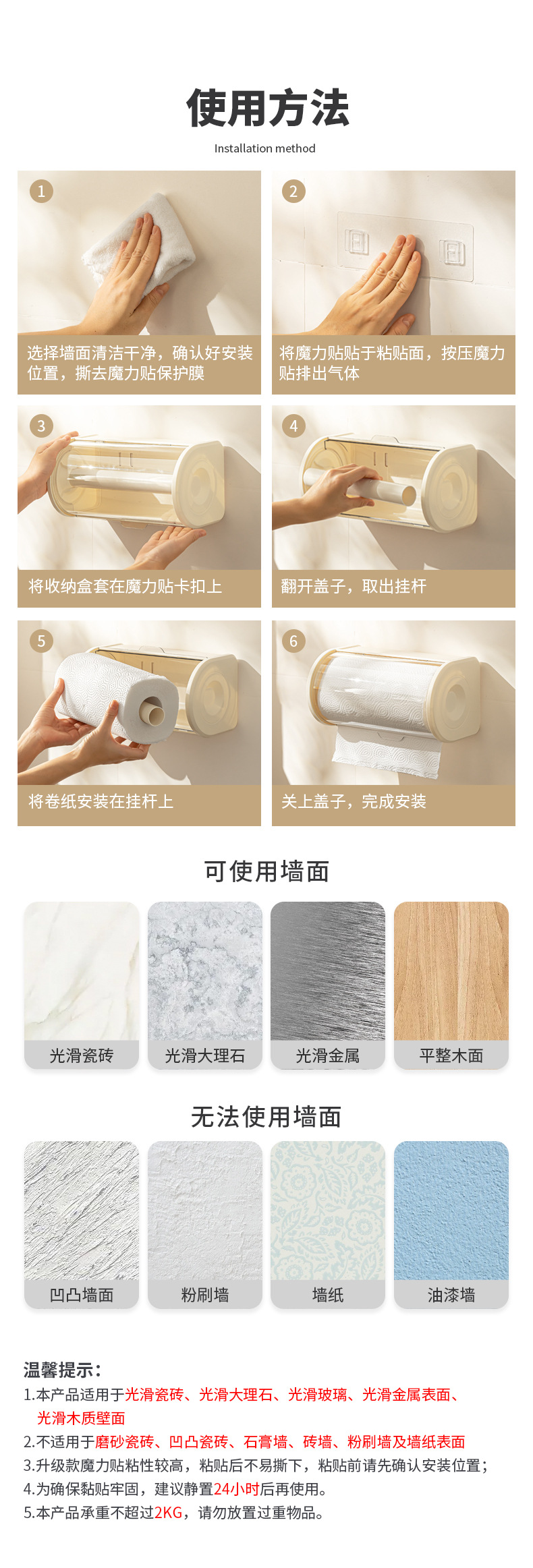 使用方法

Installation method

1
选择墙面清洁干净，确认好安装位置，撕去魔力贴保护膜

2
将魔力贴贴于粘贴面，按压魔力贴排出气体

3
将收纳盒套在魔力贴卡扣上

4
翻开盖子，取出挂杆

5
将卷纸安装在挂杆上

6
关上盖子，完成安装

可使用墙面

光滑瓷砖
光滑大理石
光滑金属
平整木面

无法使用墙面

凹凸墙面
粉刷墙
墙纸
油漆墙

温馨提示：
1.本产品适用于光滑瓷砖、光滑大理石、光滑玻璃、光滑金属表面、光滑木质壁面
2.不适用于磨砂瓷砖、凹凸瓷砖、石膏墙、砖墙、粉刷墙及墙纸表面
3.升级款魔力贴粘性较高，粘贴后不易撕下，粘贴前请先确认安装位置；
4.为确保黏贴牢固，建议静置24小时后再使用。
5.本产品承重不超过2KG，请勿放置过重物品。