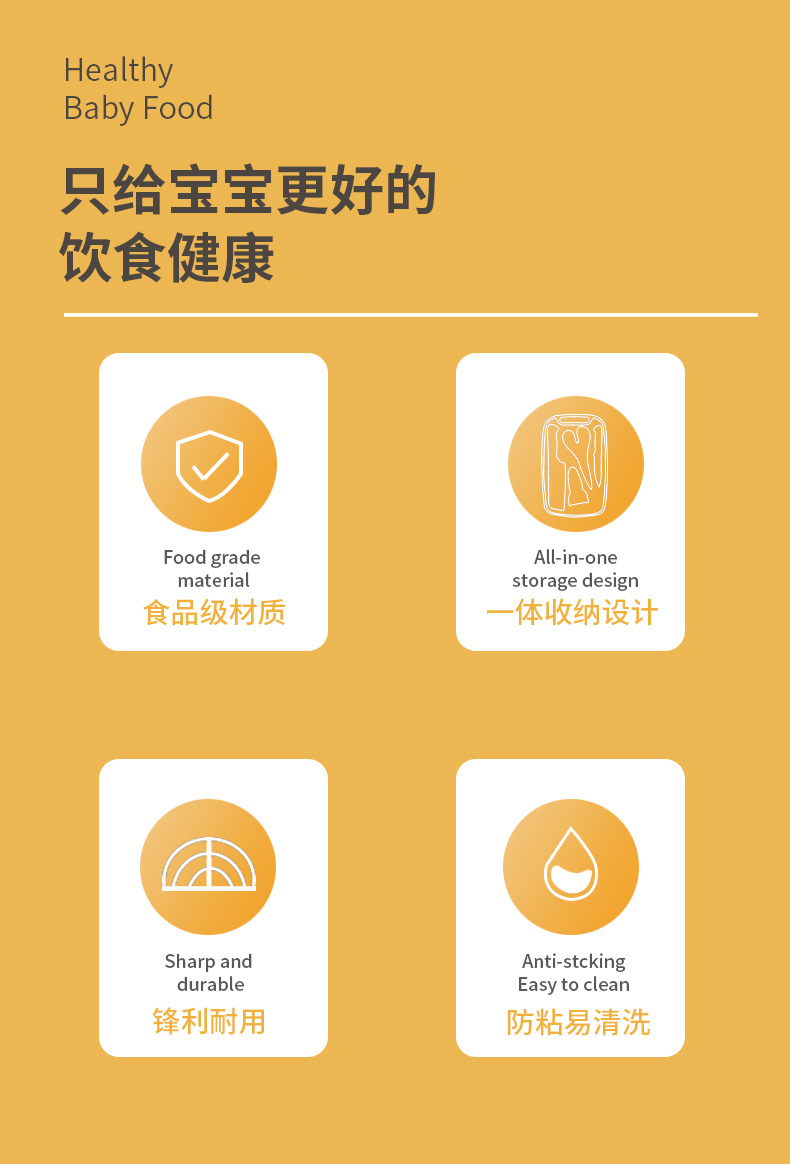 Healthy
Baby Food

只给宝宝更好的
饮食健康

Food grade
material
食品级材质

All-in-one
storage design
一体收纳设计

Sharp and
durable
锋利耐用

Anti-stcking
Easy to clean
防粘易清洗