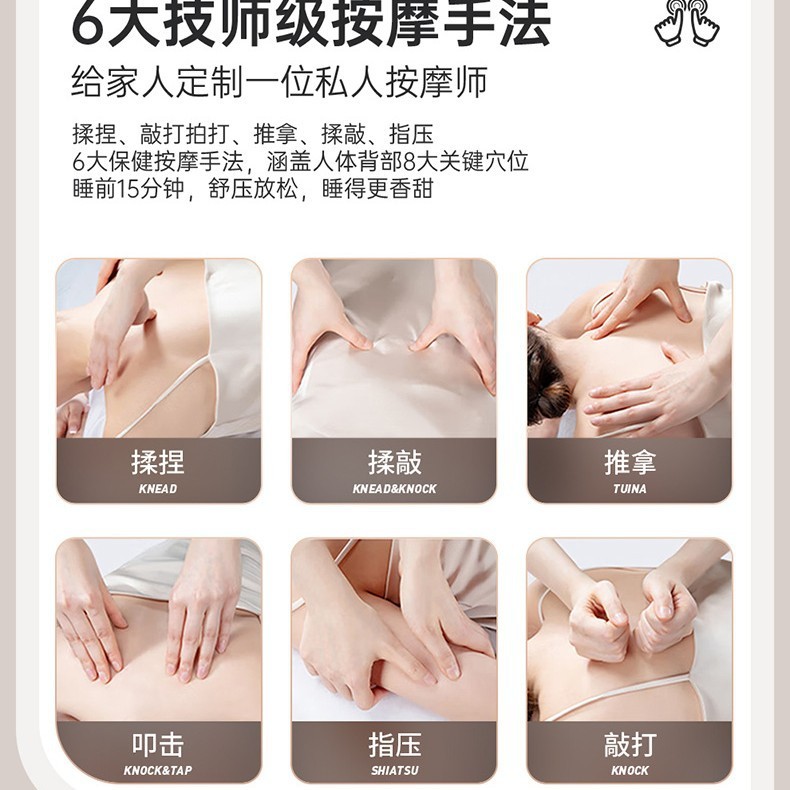 6大技师级按摩手法

给家人定制一位私人按摩师

揉捏、敲打拍打、推拿、揉敲、指压
6大保健按摩手法，涵盖人体背部8大关键穴位
睡前15分钟，舒压放松，睡得更香甜

揉捏
KNEAD

揉敲
KNEAD&KNOCK

推拿
TUINA

叩击
KNOCK&TAP

指压
SHIATSU

敲打
KNOCK