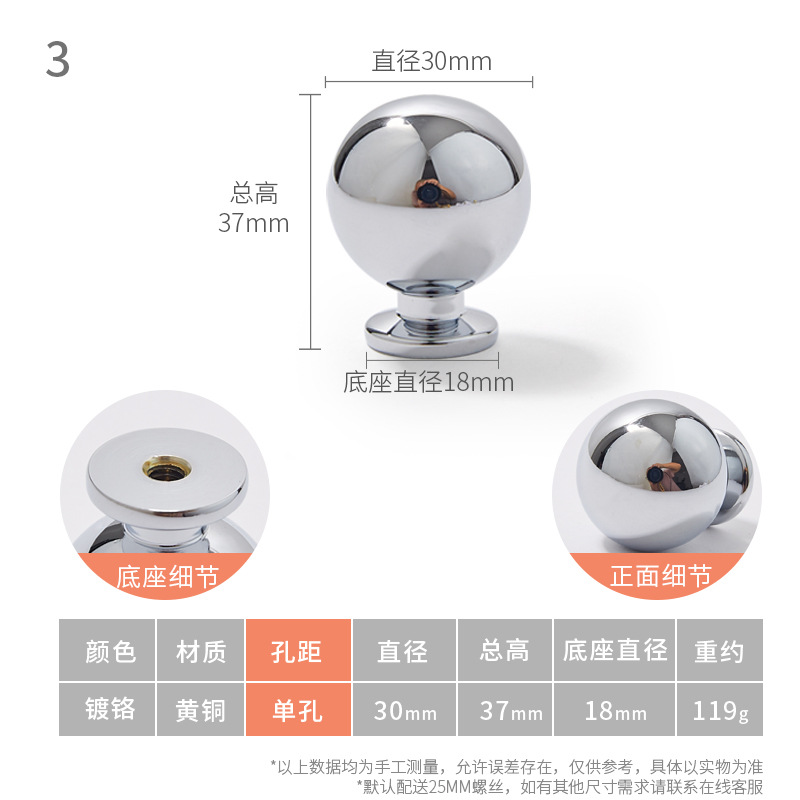 3

直径30mm

总高
37mm

底座直径18mm

底座细节

正面细节

| 颜色 | 材质 | 孔距 | 直径 | 总高 | 底座直径 | 重约 |
|---|---|---|---|---|---|---|
| 镀铬 | 黄铜 | 单孔 | 30mm | 37mm | 18mm | 119g |

*以上数据均为手工测量，允许误差存在，仅供参考，具体以实物为准
*默认配送25MM螺丝，如有其他尺寸需求请联系在线客服