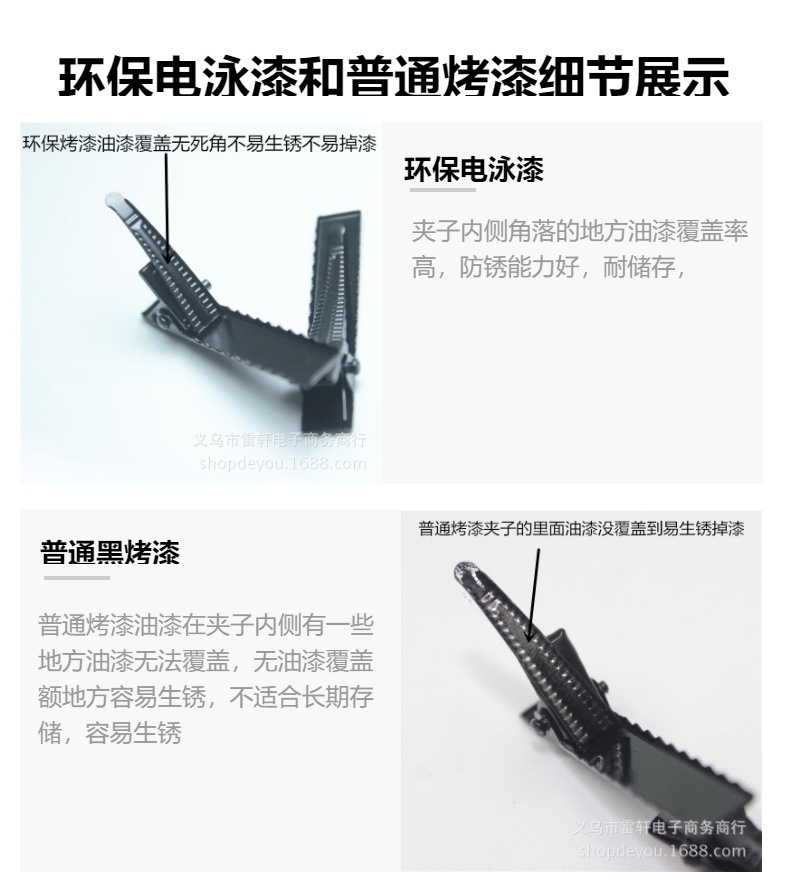 环保电泳漆和普通烤漆细节展示

环保烤漆油漆覆盖无死角不易生锈不易掉漆

义乌市雷轩电子商务商行
shopdeyou.1688.com

环保电泳漆

夹子内侧角落的地方油漆覆盖率高，防锈能力好，耐储存，

普通黑烤漆

普通烤漆油漆在夹子内侧有一些地方油漆无法覆盖，无油漆覆盖额地方容易生锈，不适合长期存储，容易生锈

普通烤漆夹子的里面油漆没覆盖到易生锈掉漆

义乌市雷轩电子商务商行
shopdeyou.1688.com