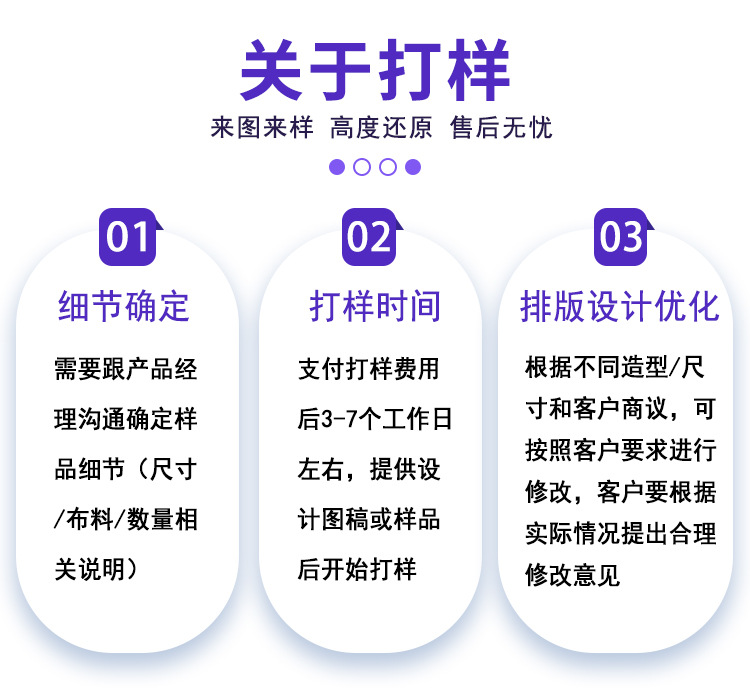 关于打样

来图来样 高度还原 售后无忧

01

细节确定

需要跟产品经理沟通确定样品细节（尺寸/布料/数量相关说明）

02

打样时间

支付打样费用后3-7个工作日左右，提供设计图稿或样品后开始打样

03

排版设计优化

根据不同造型/尺寸和客户商议，可按照客户要求进行修改，客户要根据实际情况提出合理修改意见