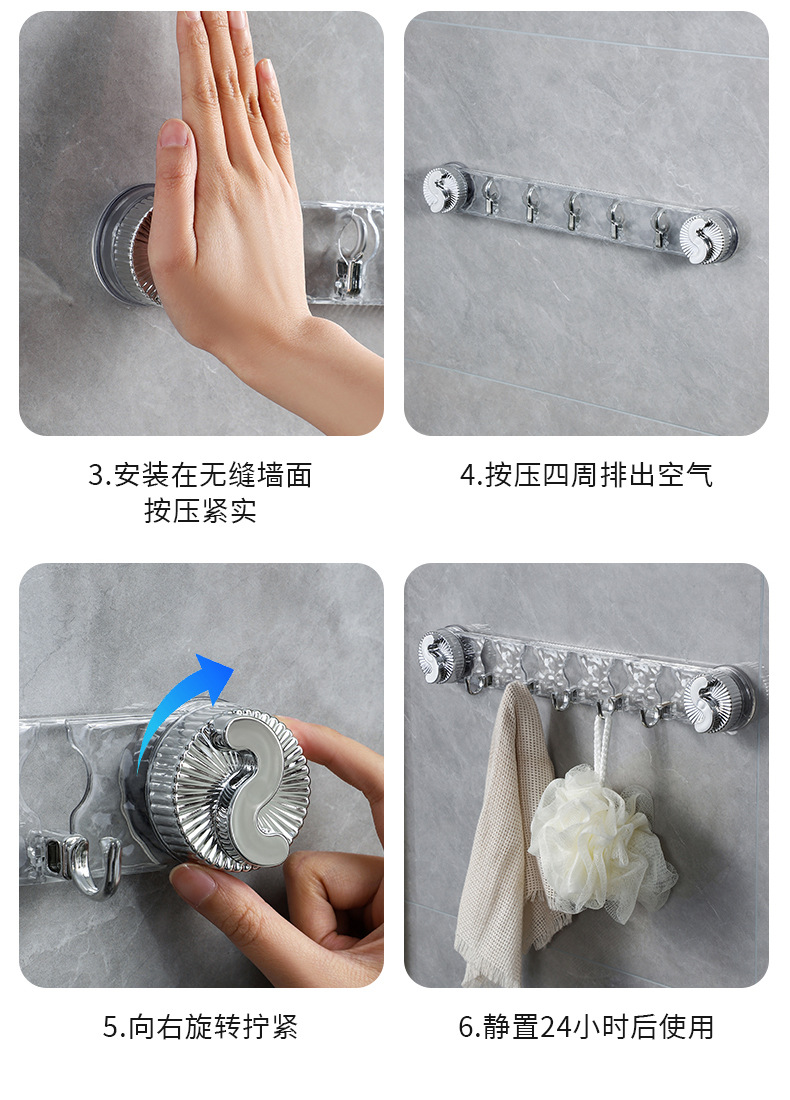 3.安装在无缝墙面
按压紧实

4.按压四周排出空气

5.向右旋转拧紧

6.静置24小时后使用